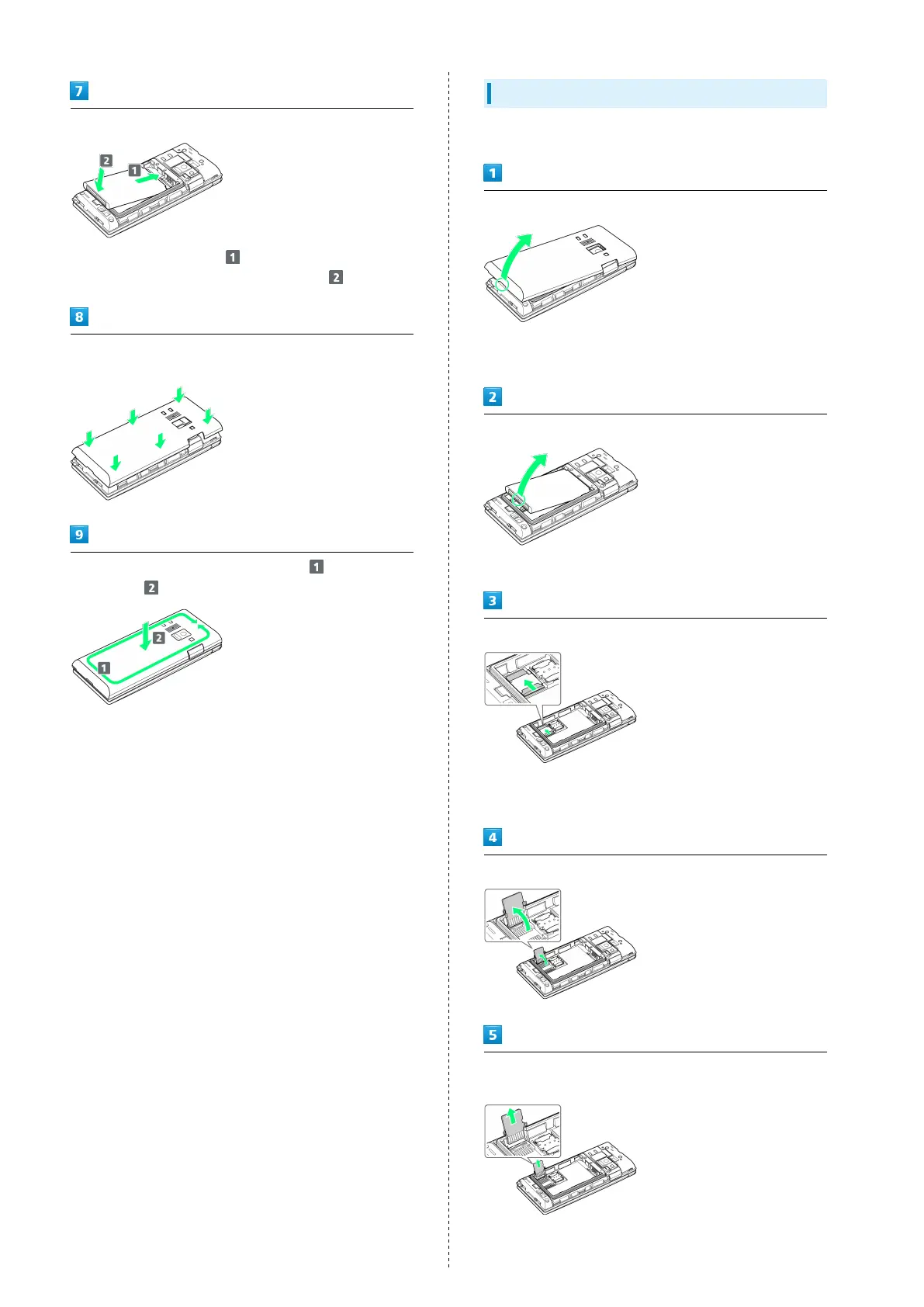 7

2 1

1
2

8

9

1
2

2
1

1

2

3

4

5