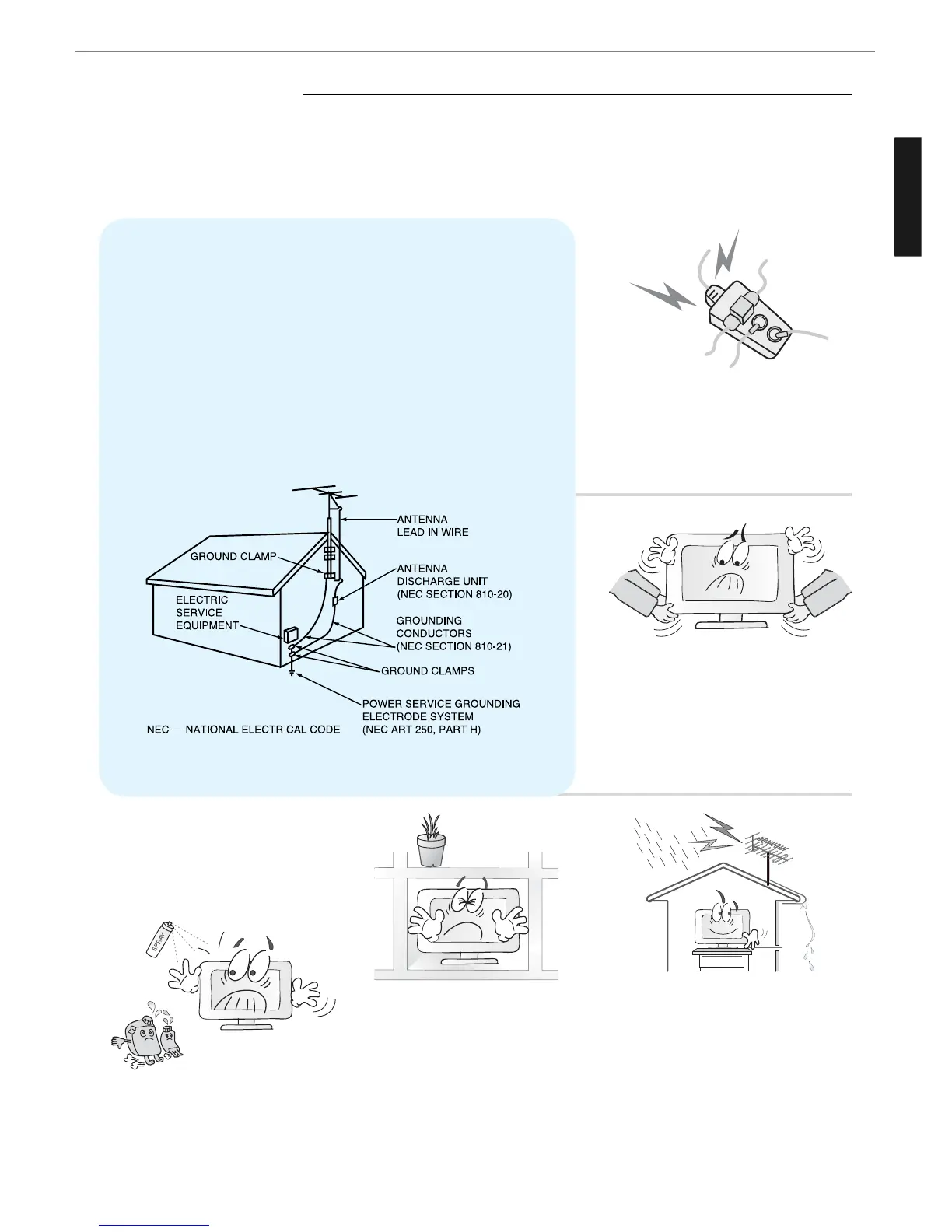 ANTENNA LEAD IN WIRE

GROUND CLAMP

ANTENNA DISCHARGE UNIT (NEC SECTION 810-20)

ELECTRIC SERVICE EQUIPMENT

GROUNDING CONDUCTORS (NEC SECTION 810-21)

GROUND CLAMPS

POWER SERVICE GROUNDING ELECTRODE SYSTEM (NEC ART 250, PART H)

NEC — NATIONAL ELECTRICAL CODE

SPRAY