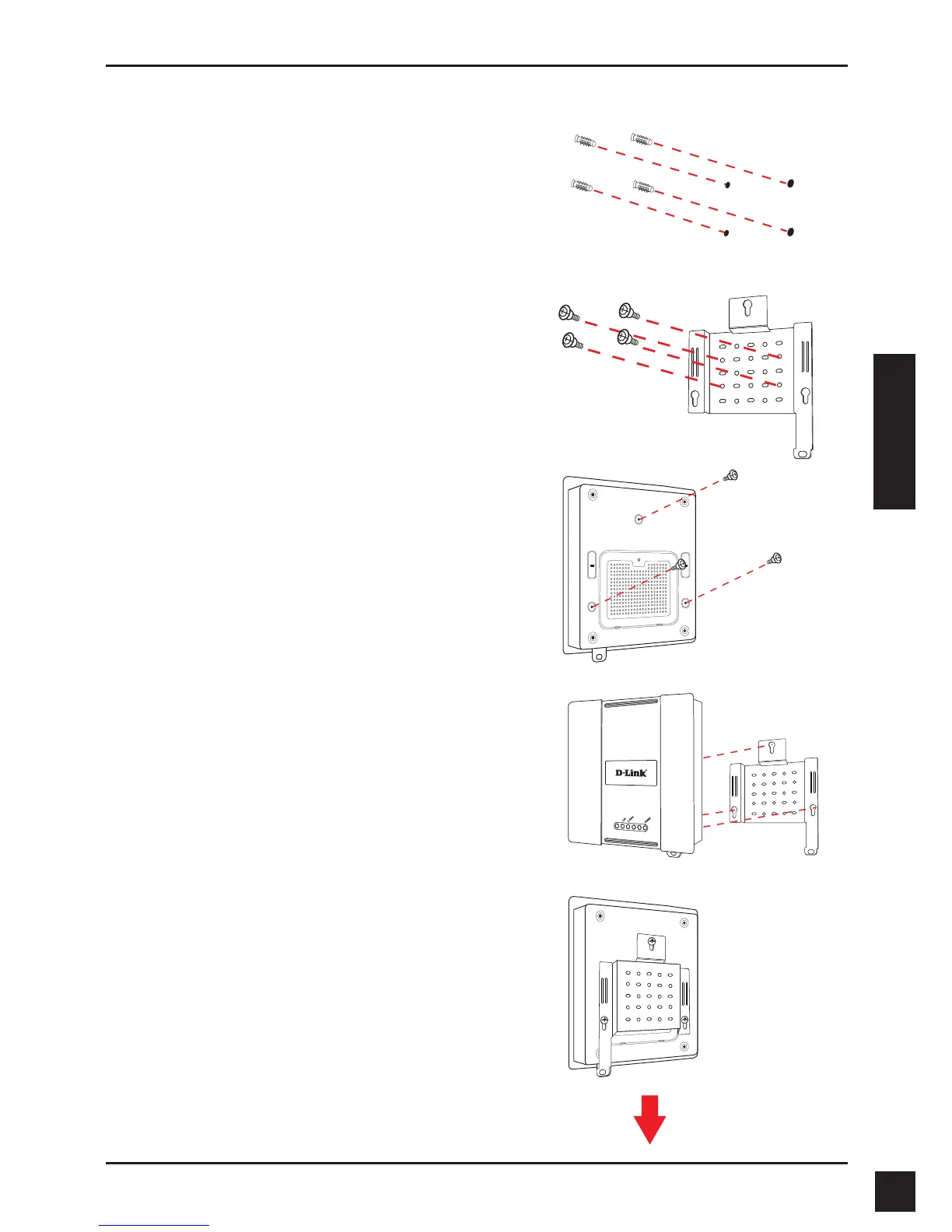 D-Link