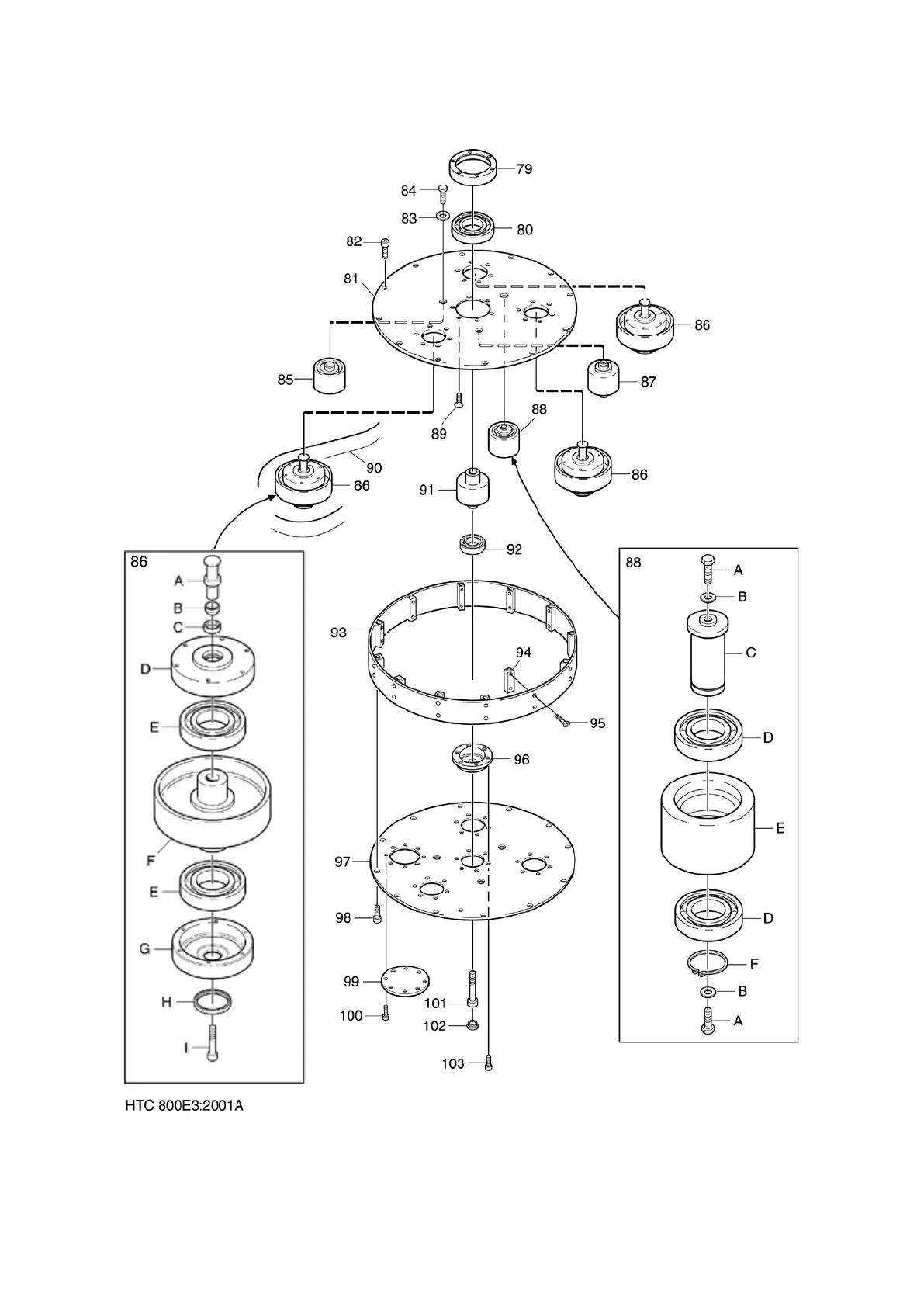 79
84
83
80
82
81
86
85
87
89
88
90
86
86
91
92
86
A
B
C
D
E
F
E
G
H
I
93
94
95
96
97
98
99
100
101
102
103
88
A
B
C
D
E
D
F
B
A
HTC 800E3:2001A