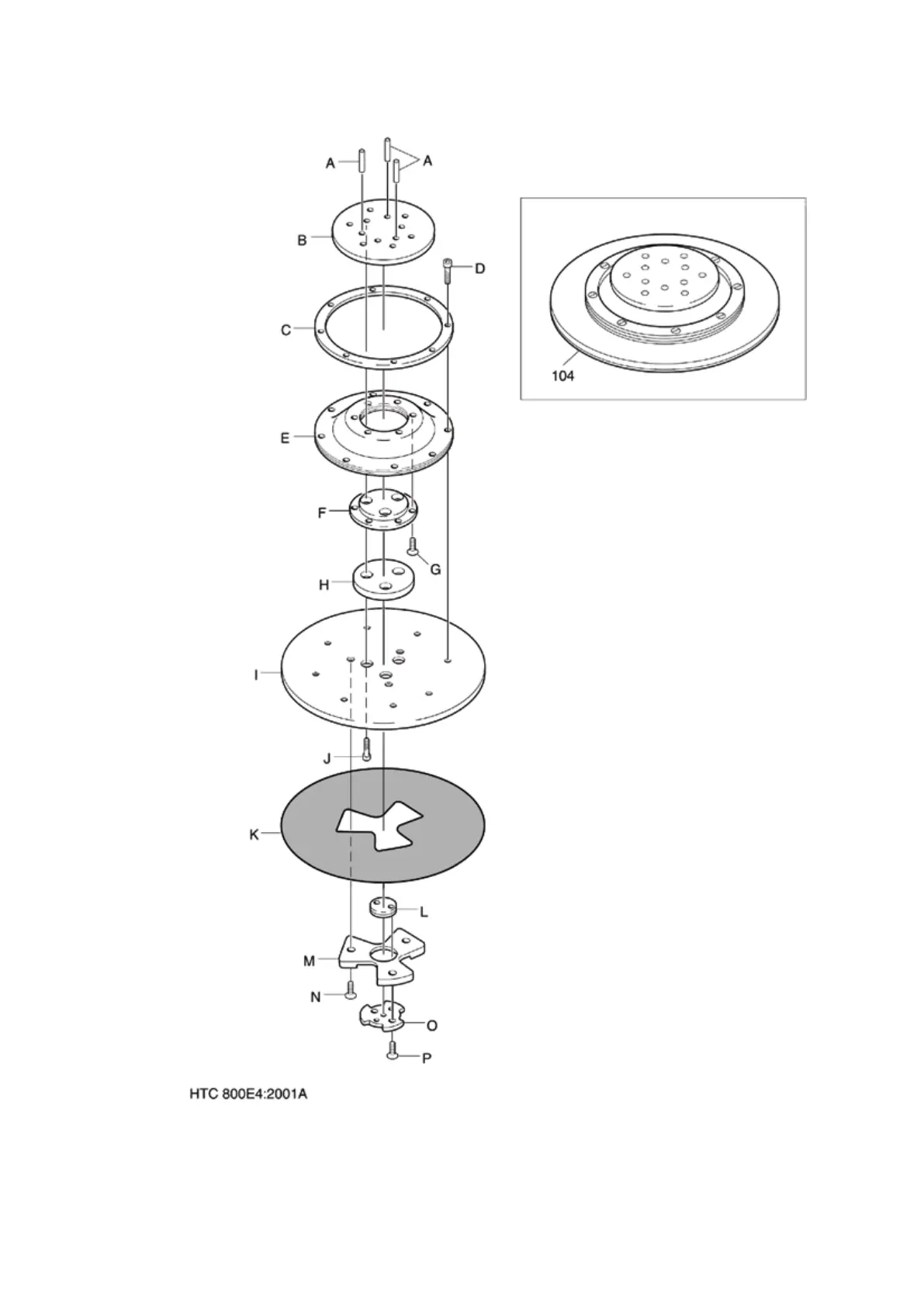 A
A
B
D
C
E
F
G
H
I
J
K
L
M
N
O
P

104

HTC 800E4:2001A