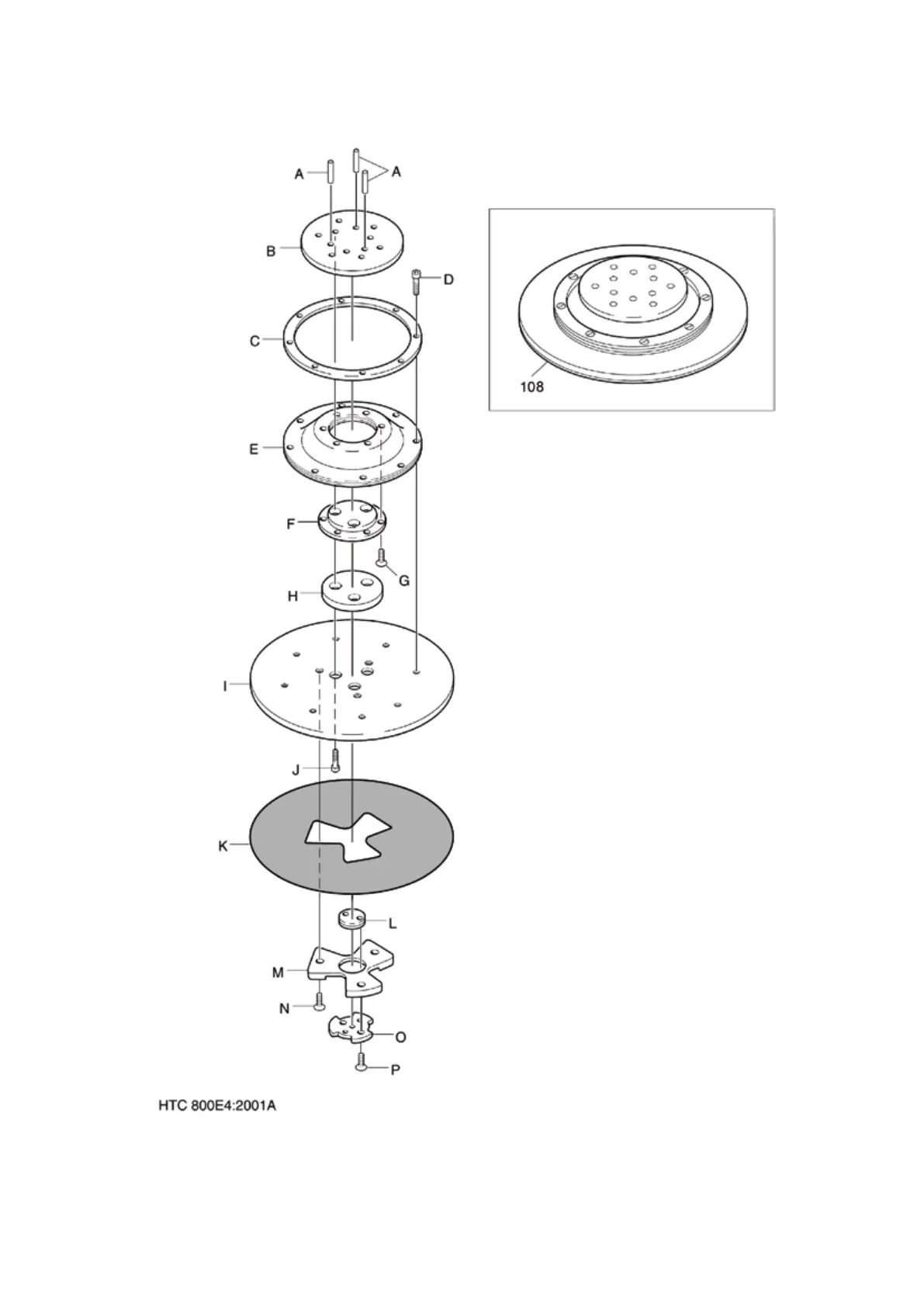 A
A
B
D
C
E
F
G
H
I
J
K
L
M
N
O
P
108
HTC 800E4:2001A