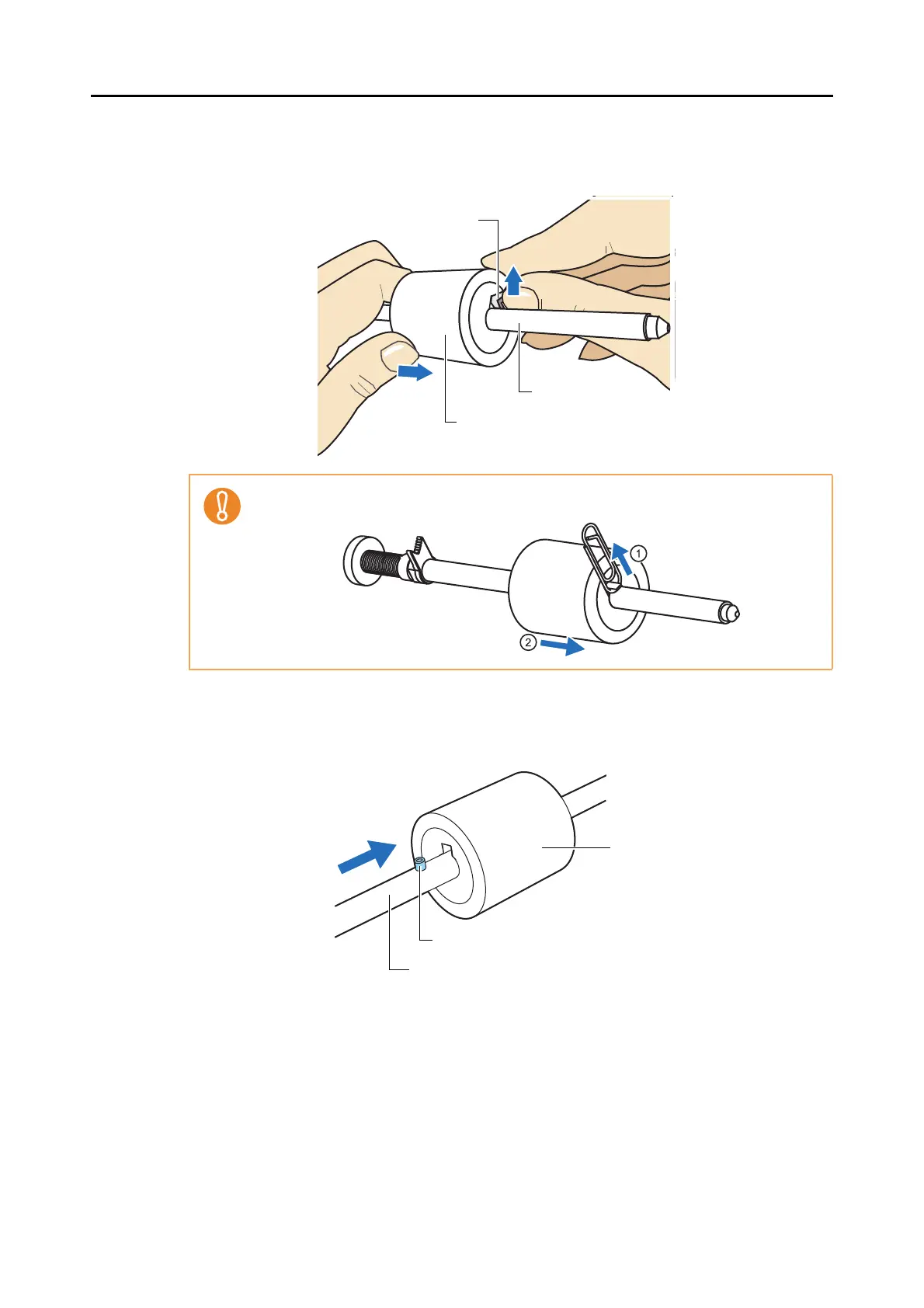 ①

②