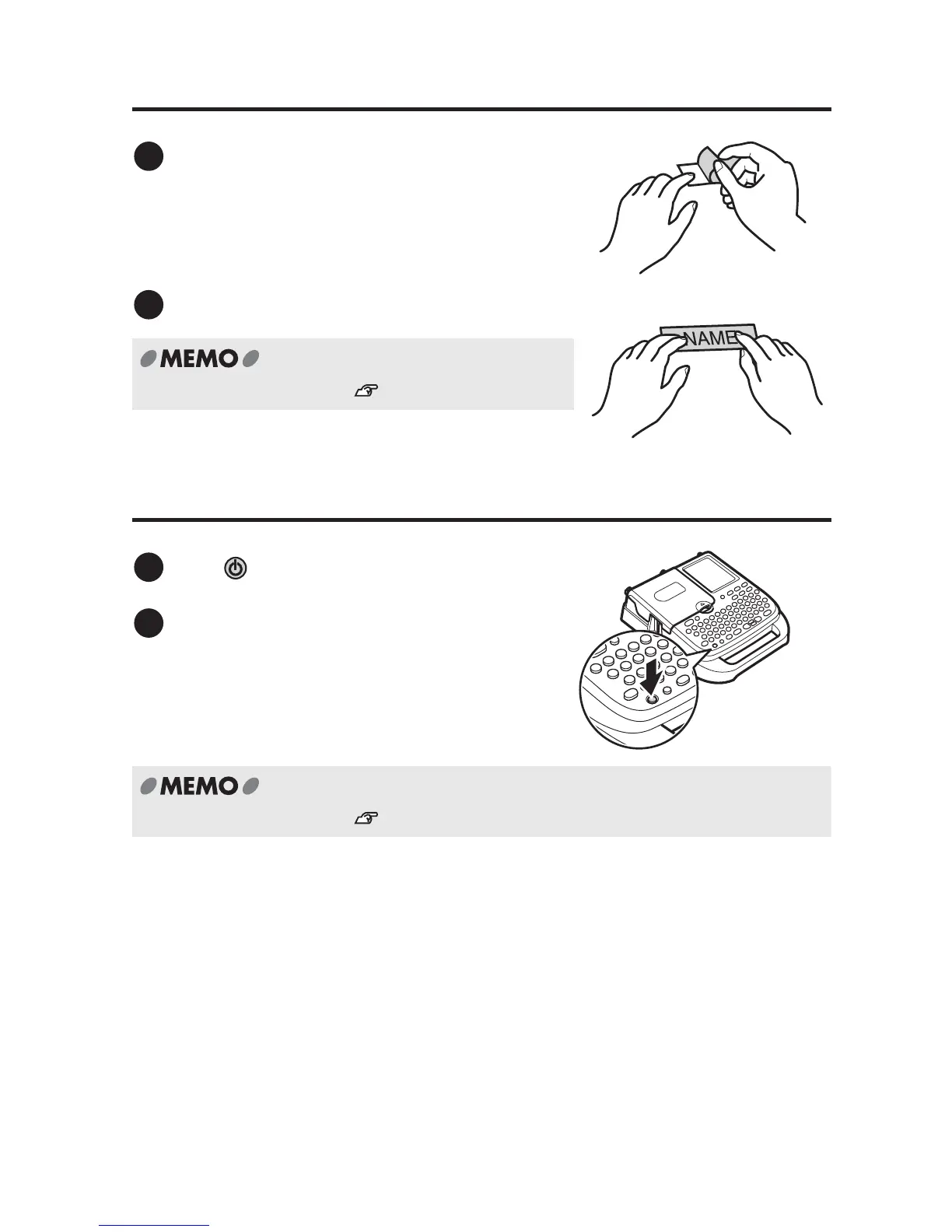 MEMO

NAME

MEMO