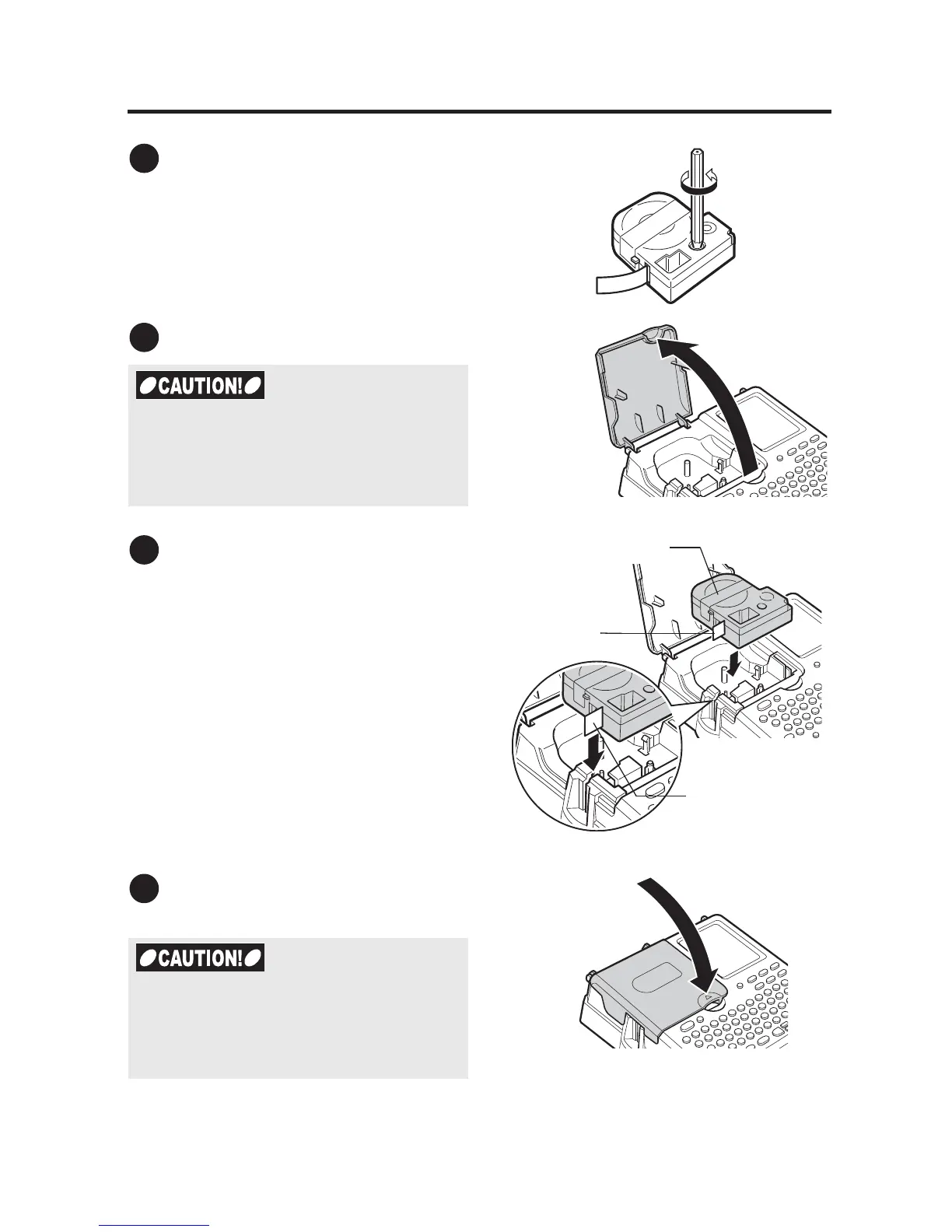 CAUTION!

CAUTION!