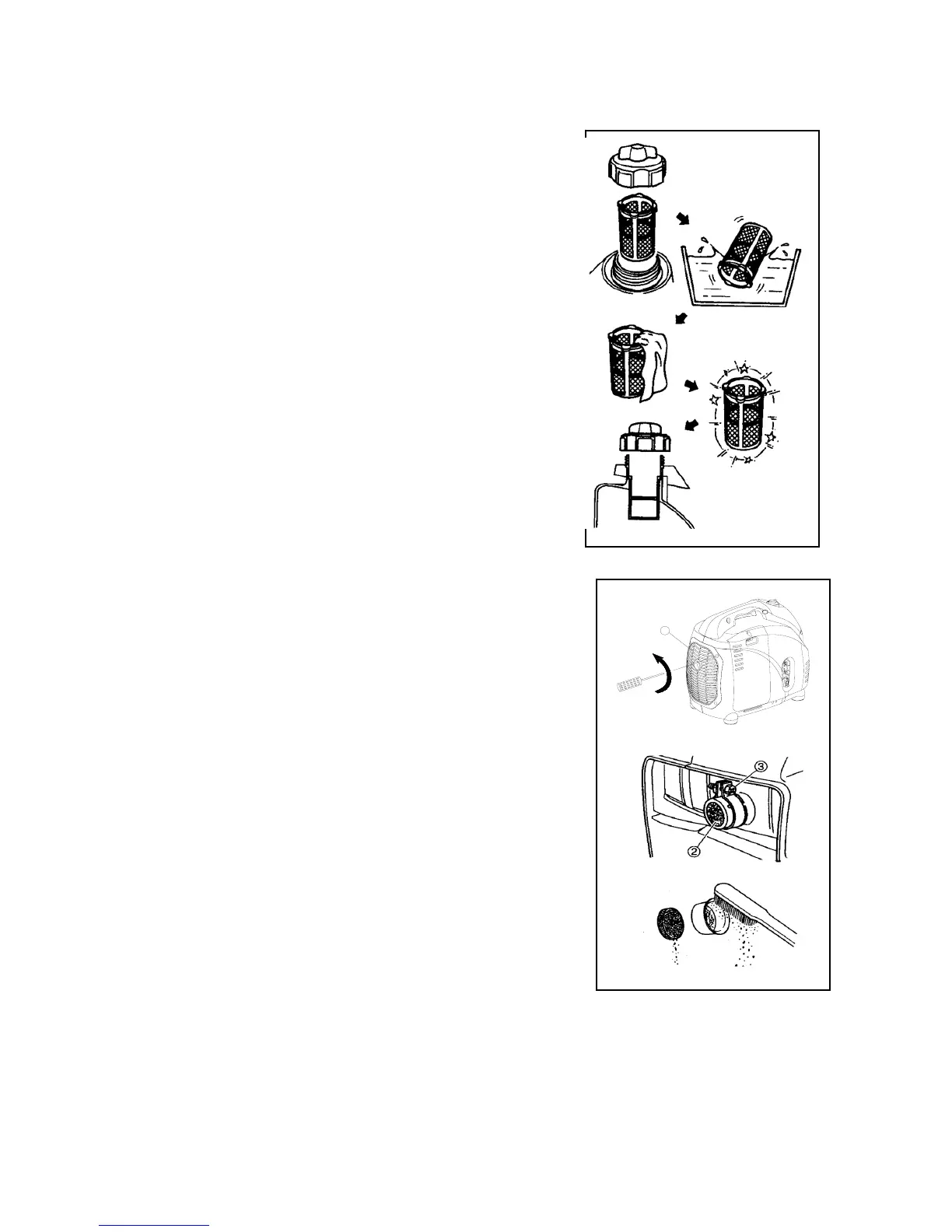 ③

②