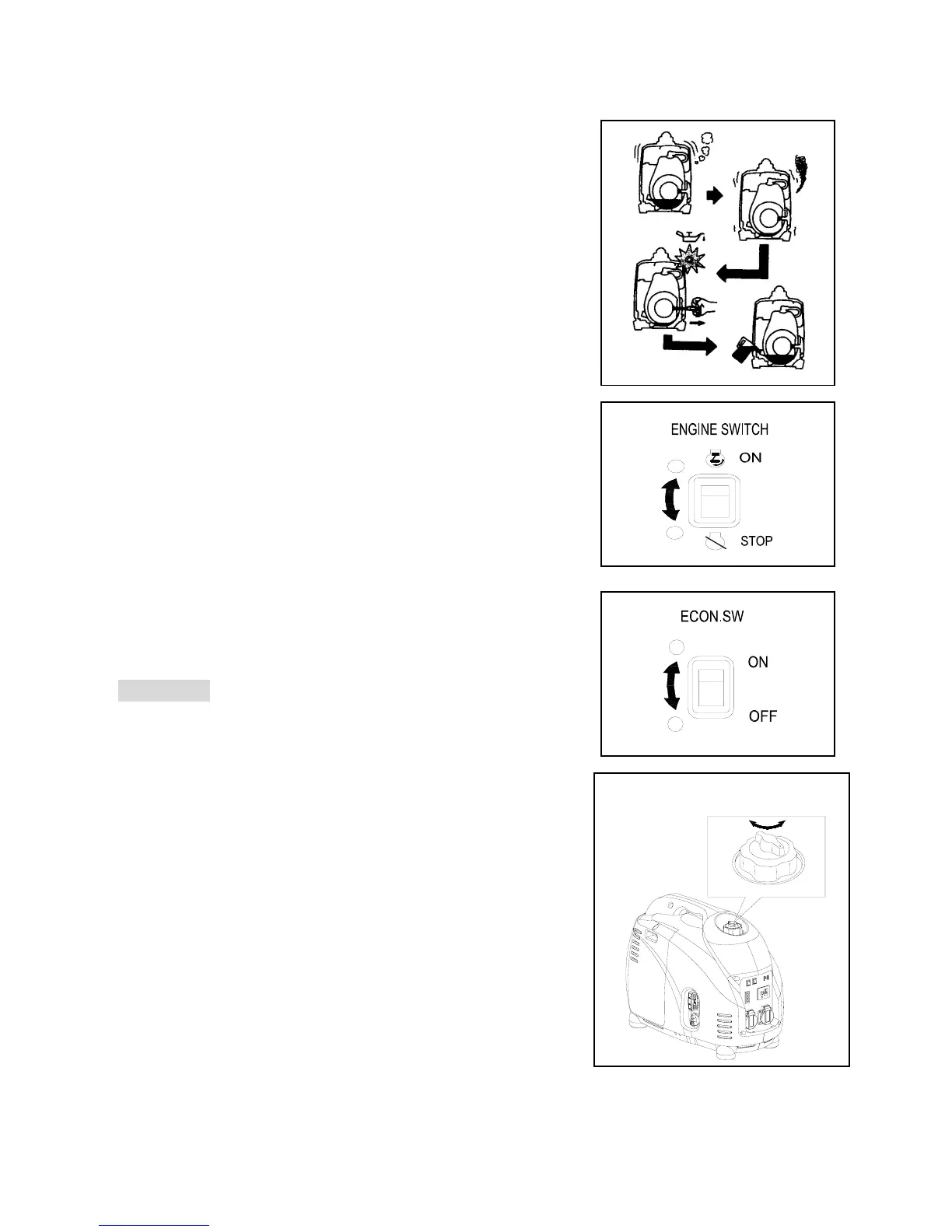 ENGINE SWITCH

ON

STOP

ECON.SW

ON

OFF