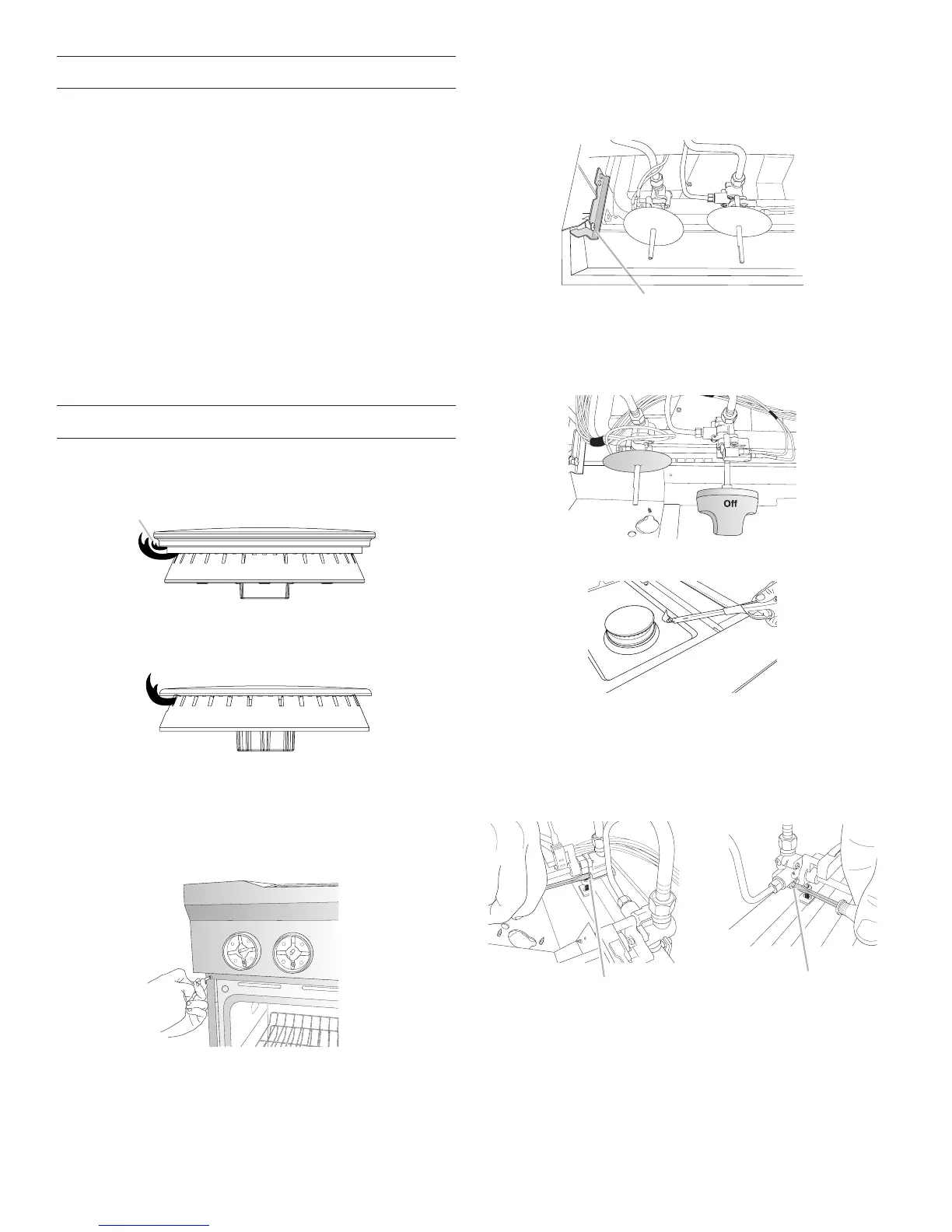 Off