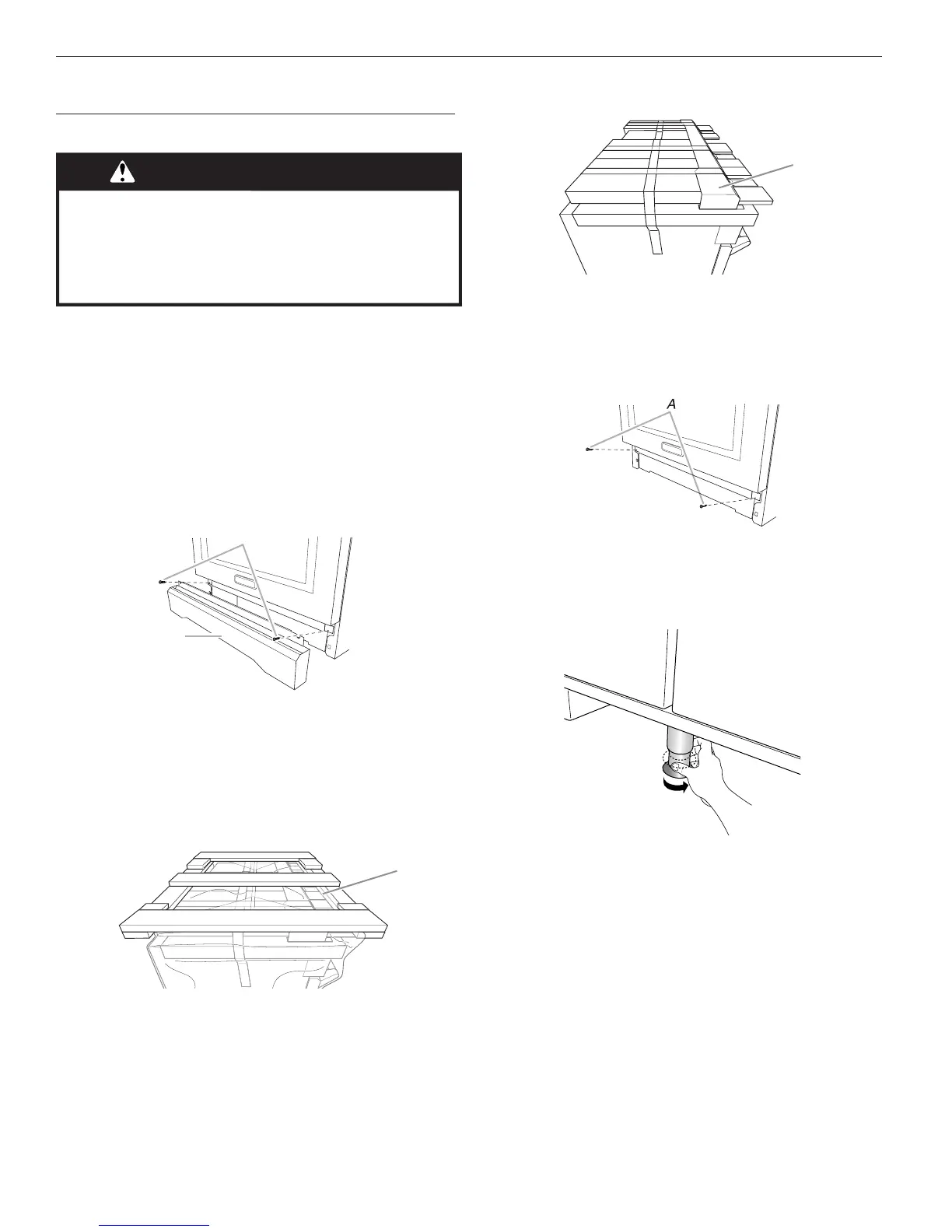 A