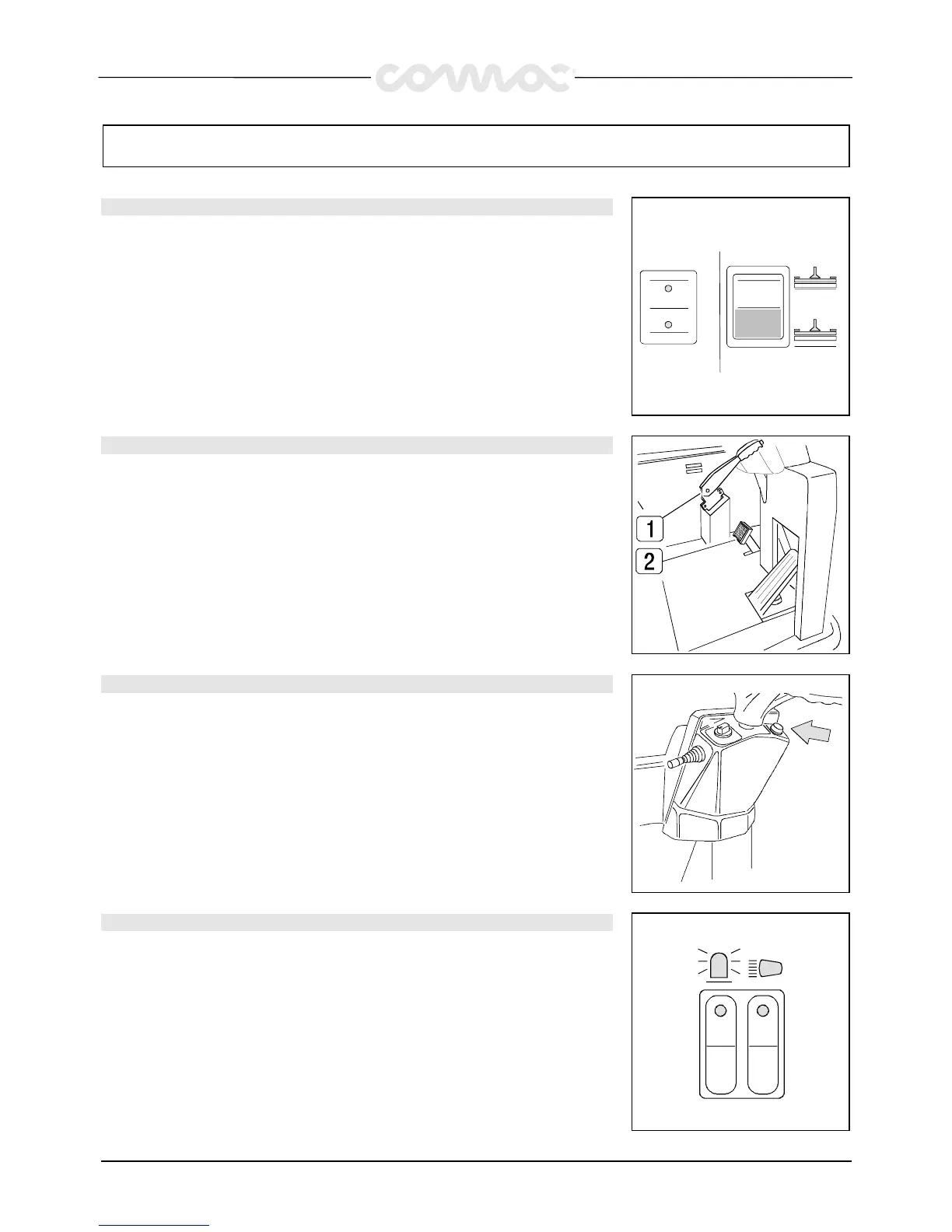 comac

1

2