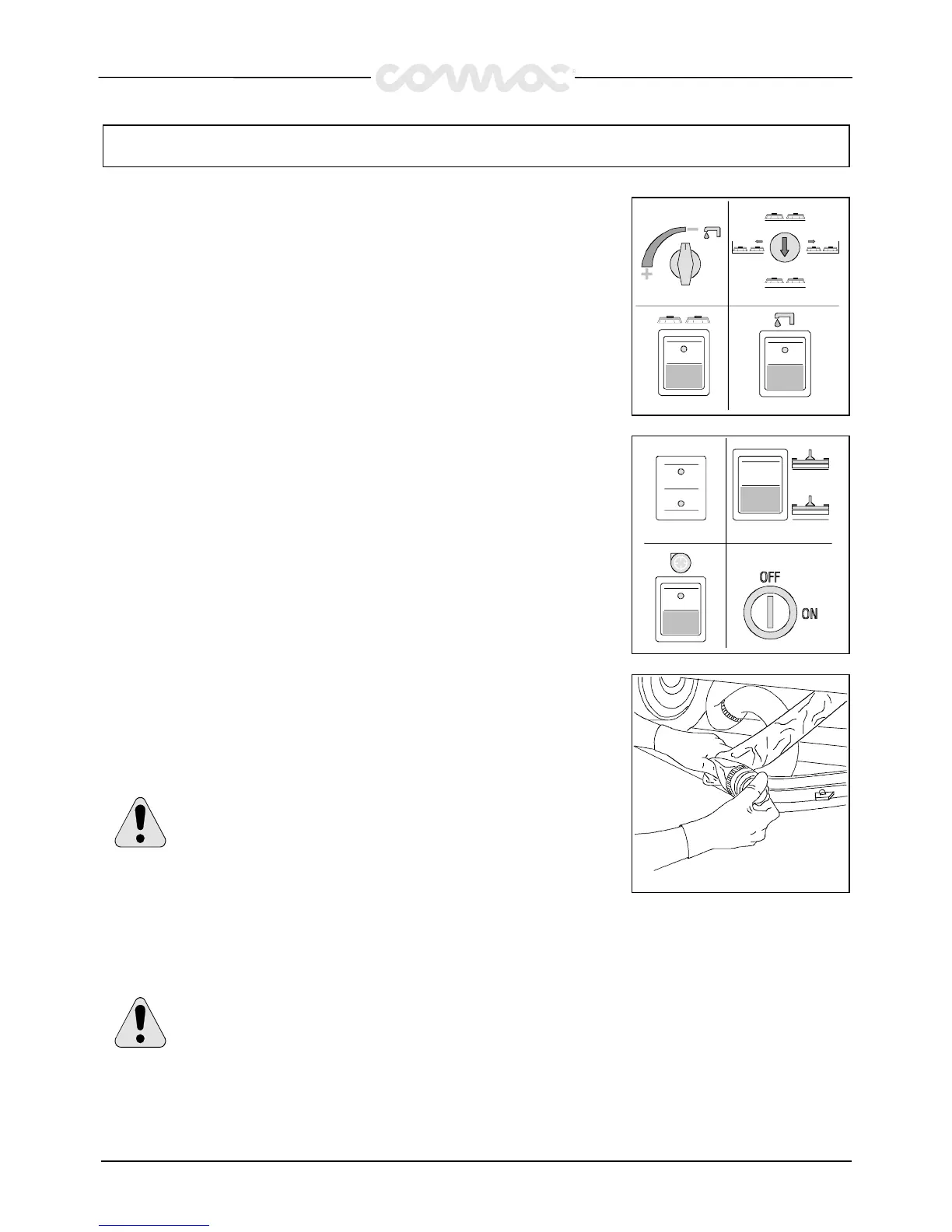 comac

OFF

ON