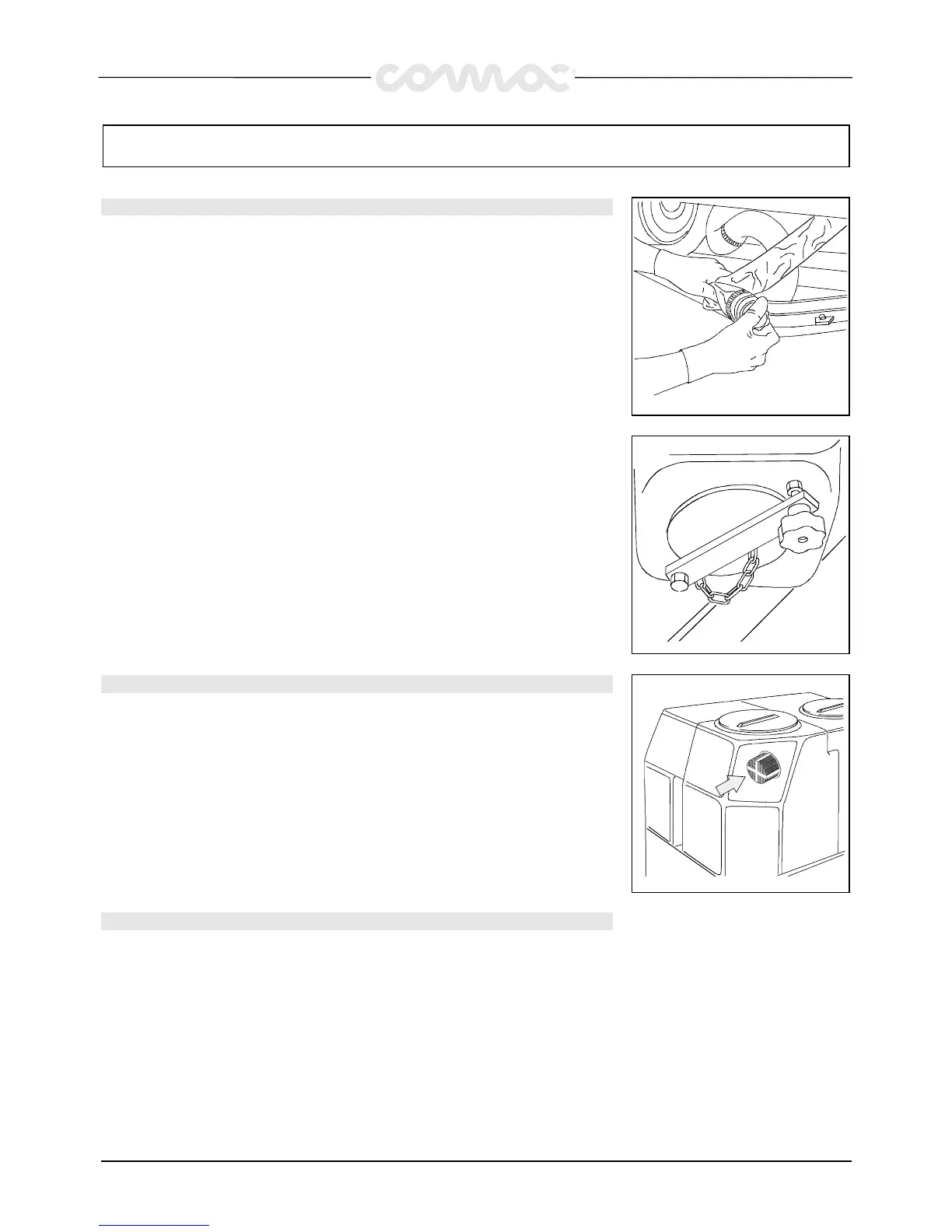 comac