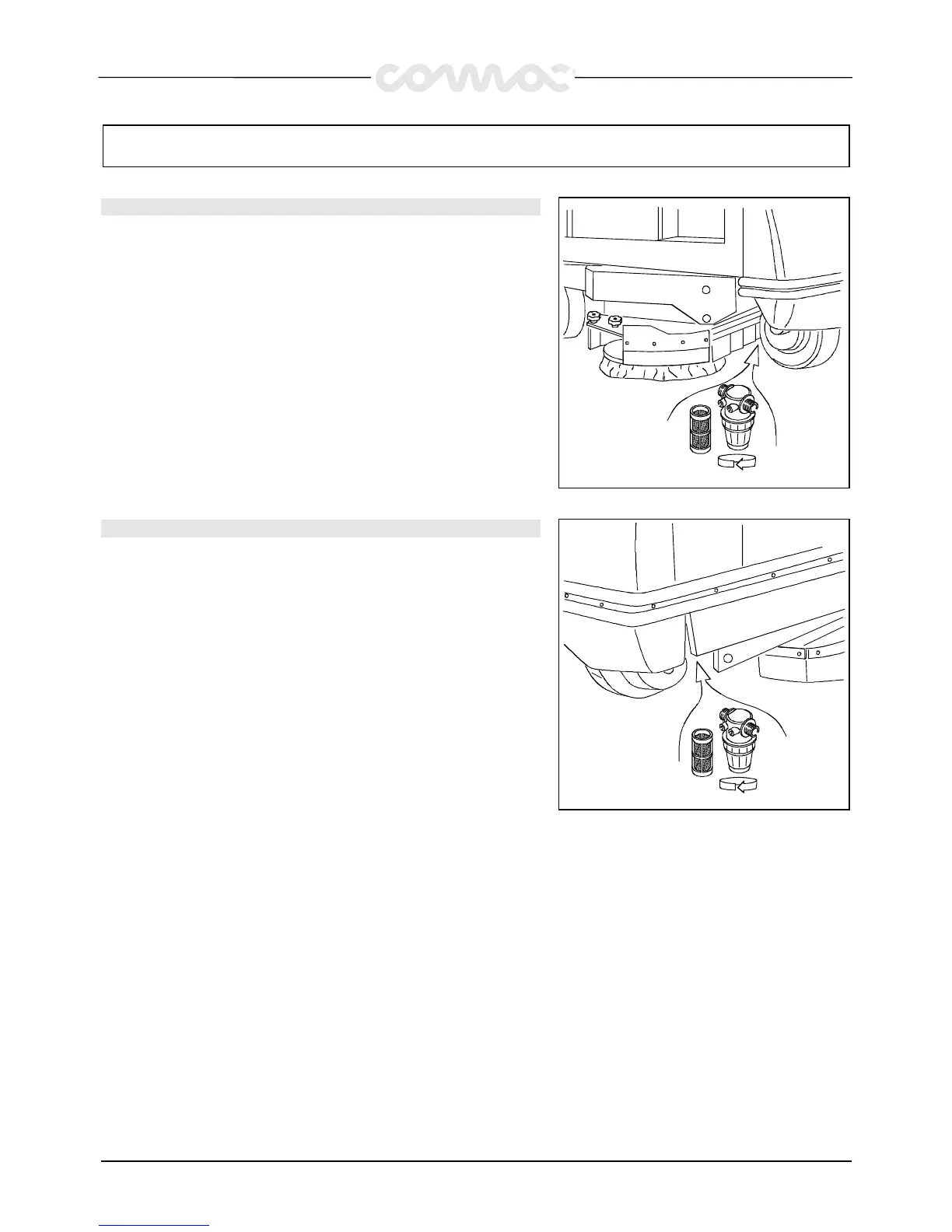 comac