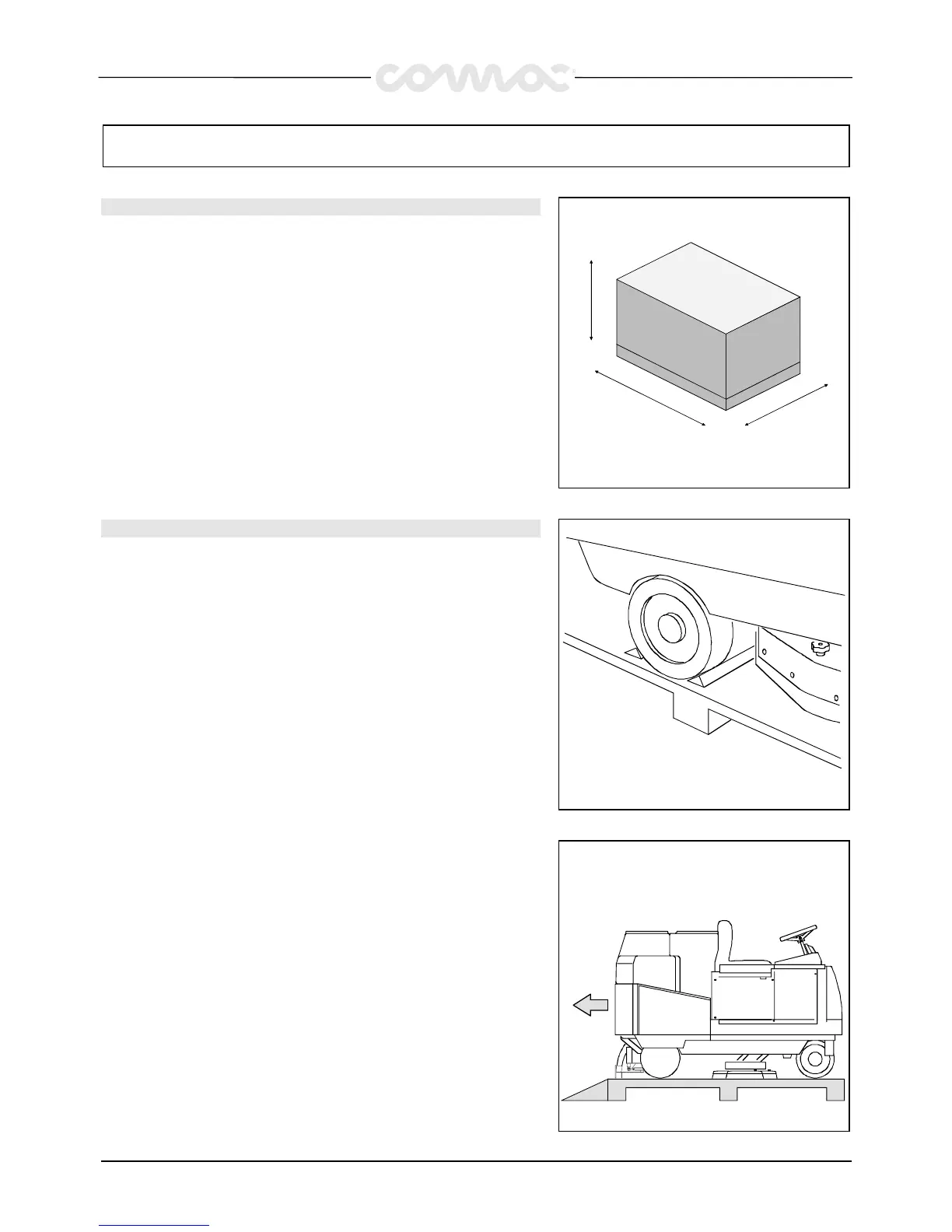 comac