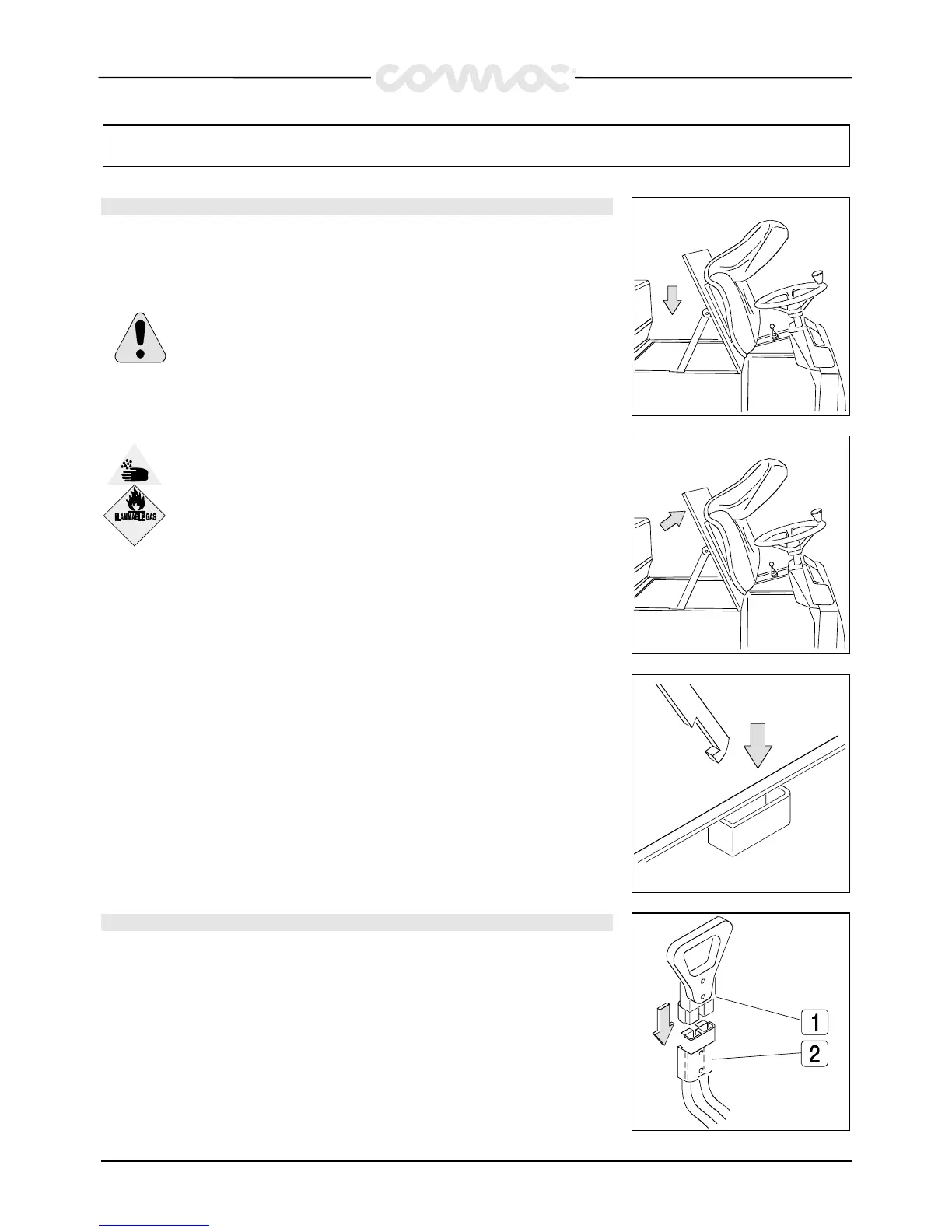 comac

FLAMMABLE GAS

1

2