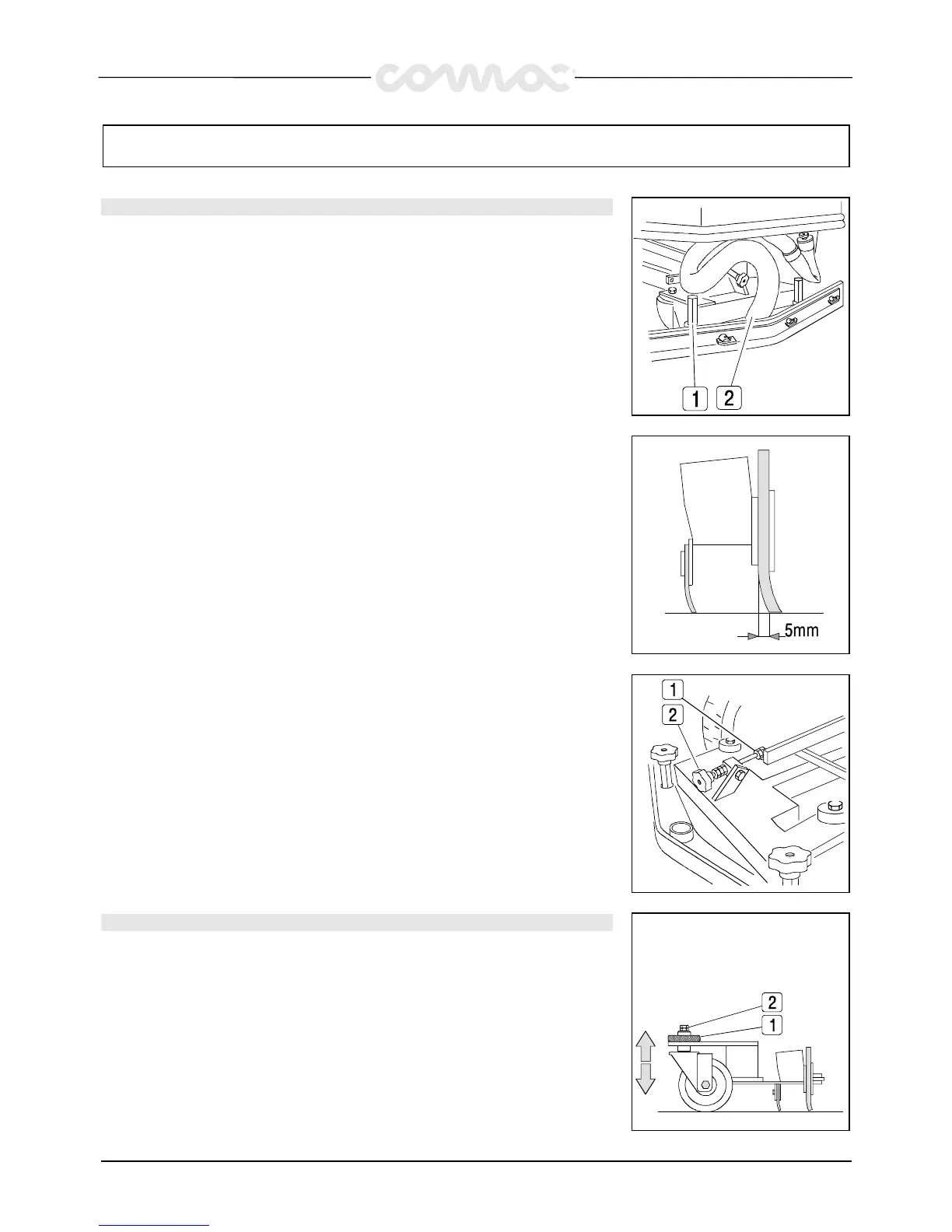 comac

1 2

5mm

1
2

2
1