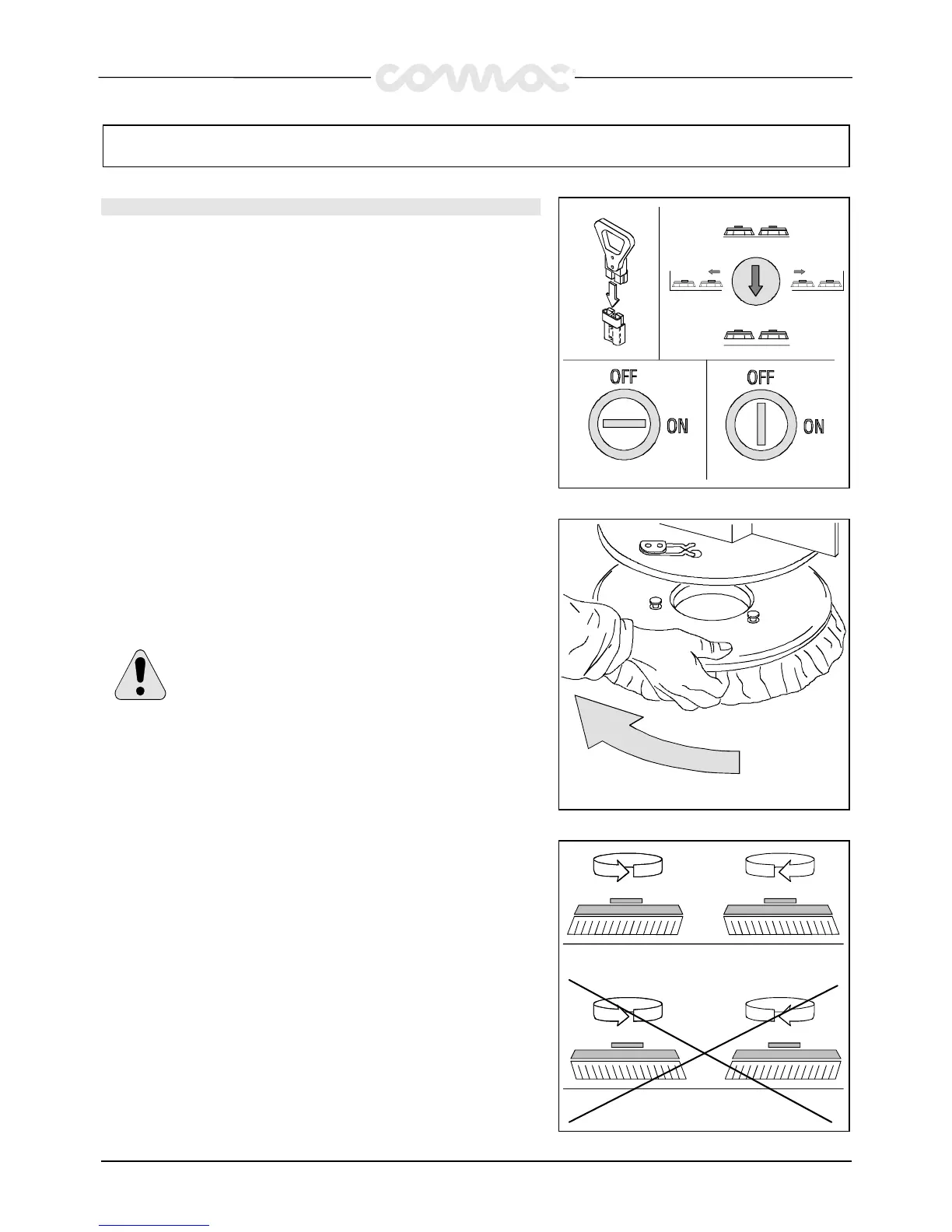 comac

OFF

ON

OFF

ON