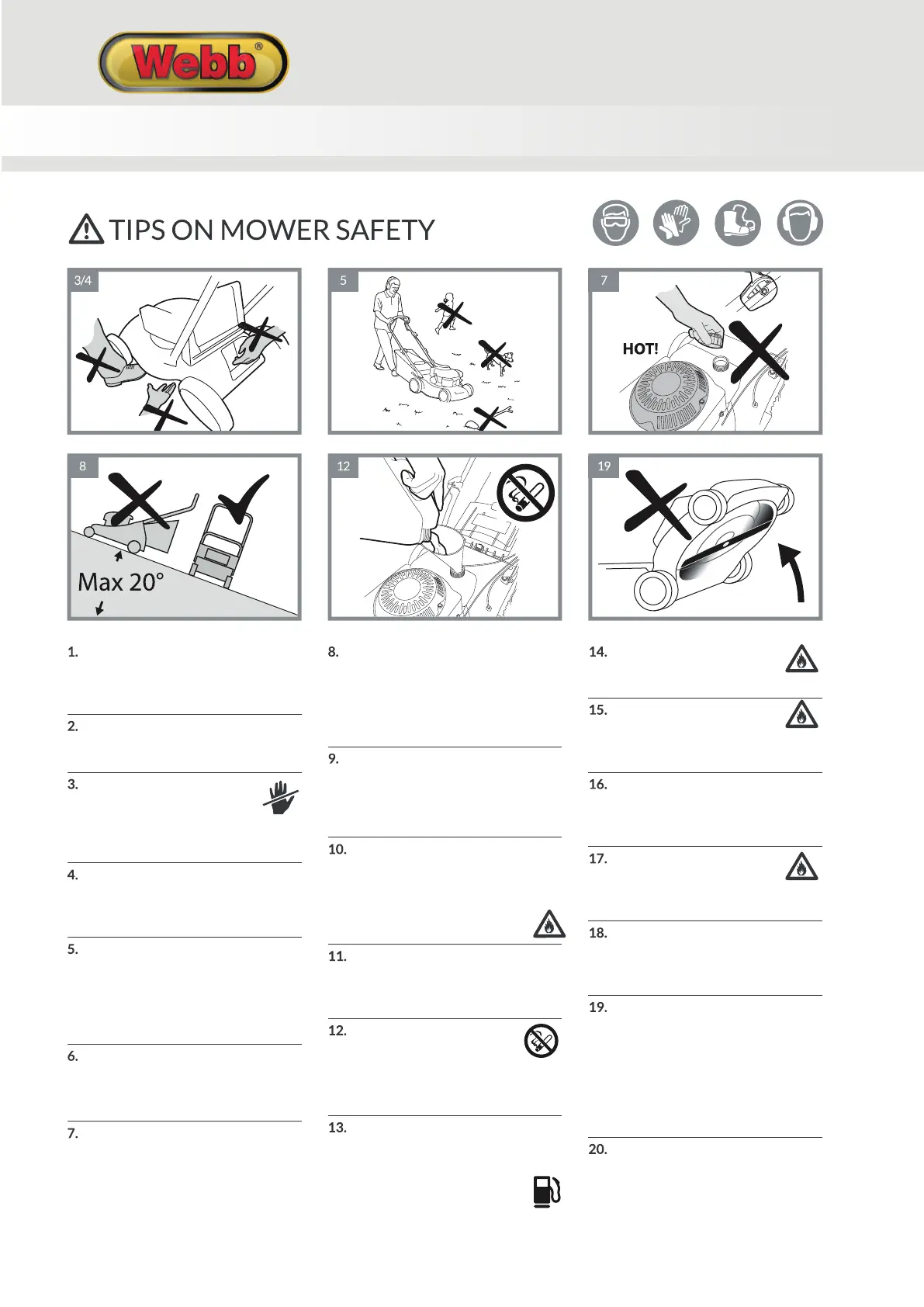 Webb®

TIPS ON MOWER SAFETY

3/4

5

7

HOT!

8

Max 20°

12

19

1.

2.

3.

4.

5.

6.

7.

8.

9.

10.

11.

12.

13.

14.

15.

16.

17.

18.

19.

20.