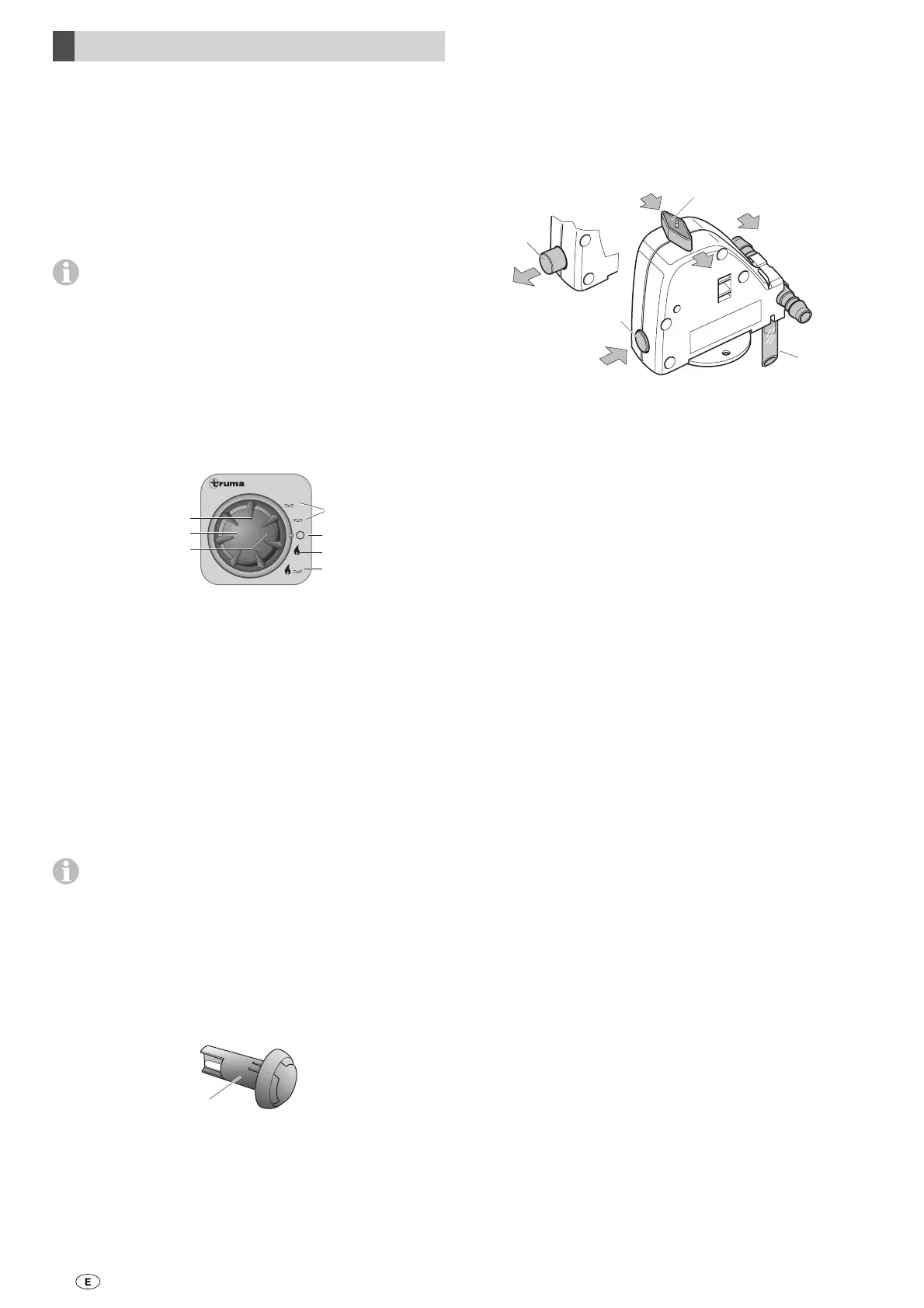 truma

E