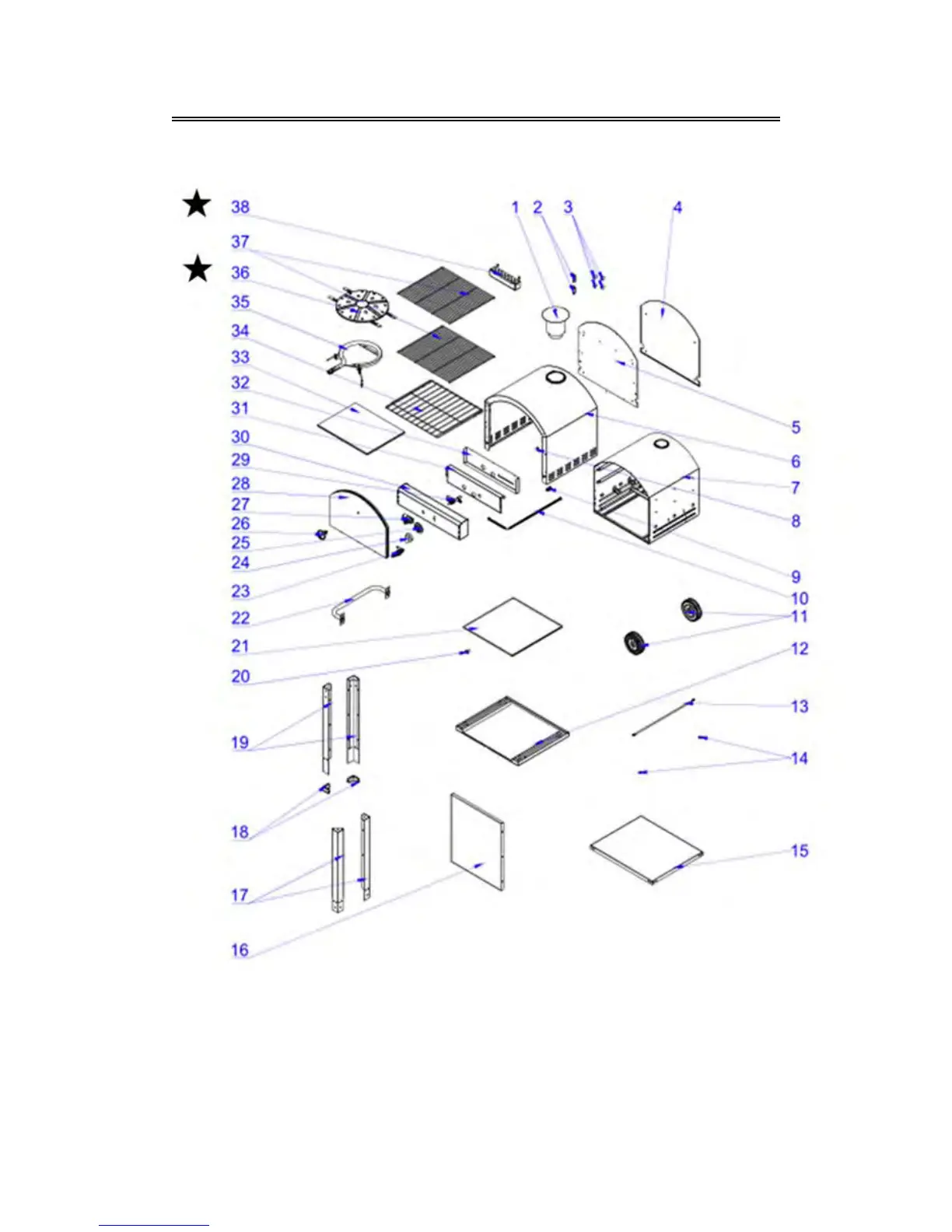 38
37
36
35
34
33
32
31
30
29
28
27
26
25
24
23
22
21
20
19
18
17
16

1
2
3
4
5
6
7
8
9
10
11
12
13
14
15