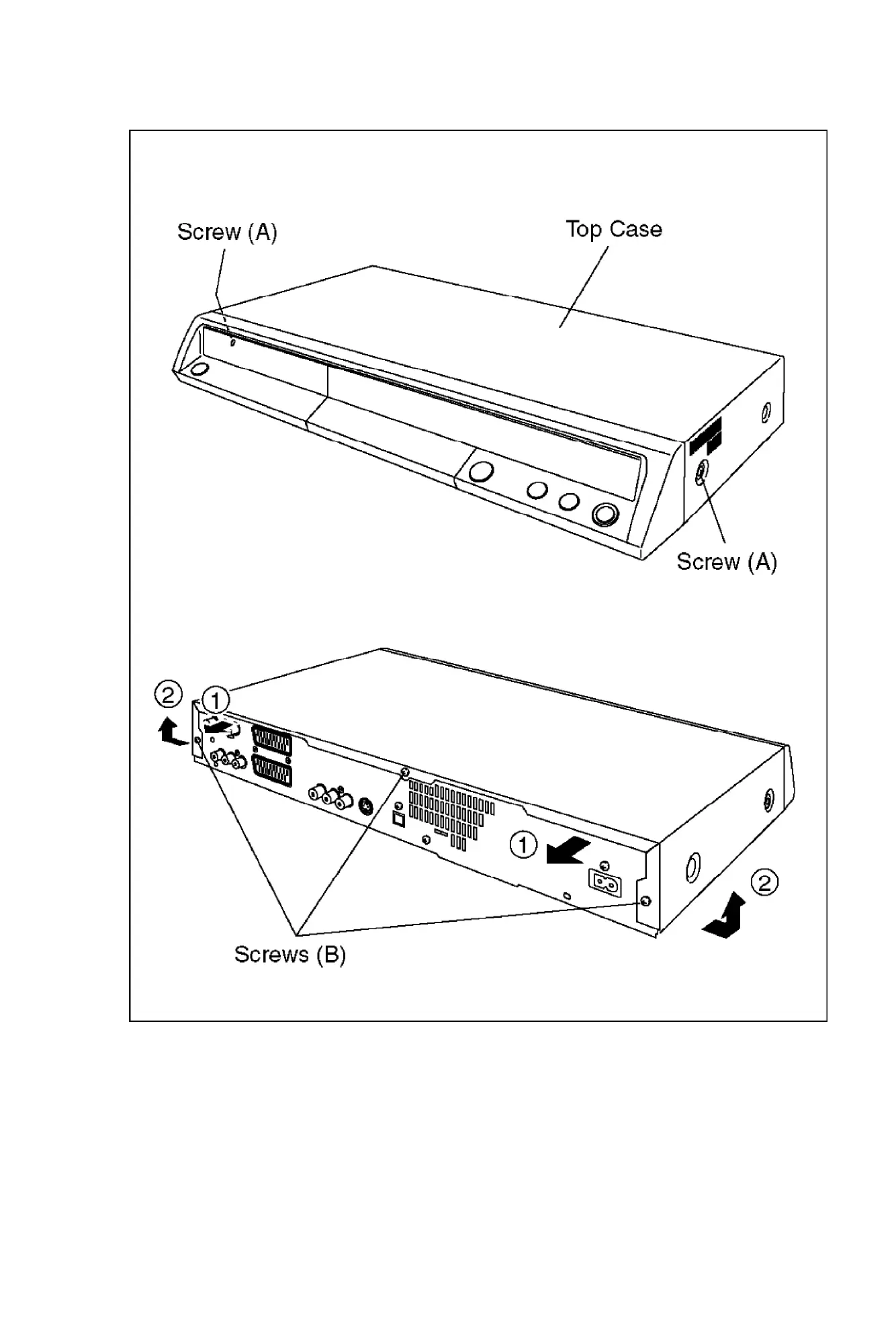 Screw (A)

Top Case

Screw (A)

②

①

①

②

Screws (B)