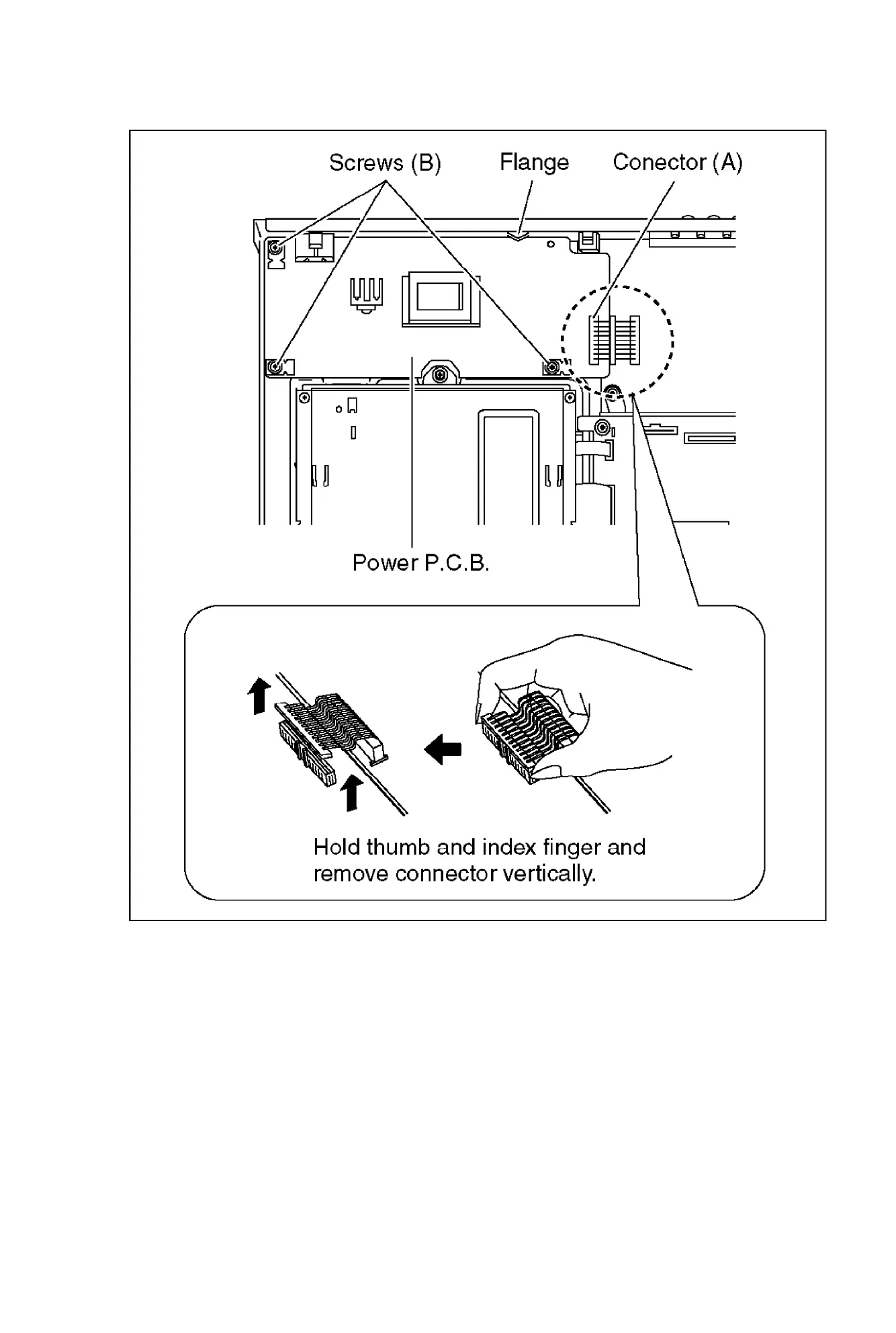 Screws (B)

Flange

Conector (A)

Power P.C.B.

Hold thumb and index finger and remove connector vertically.