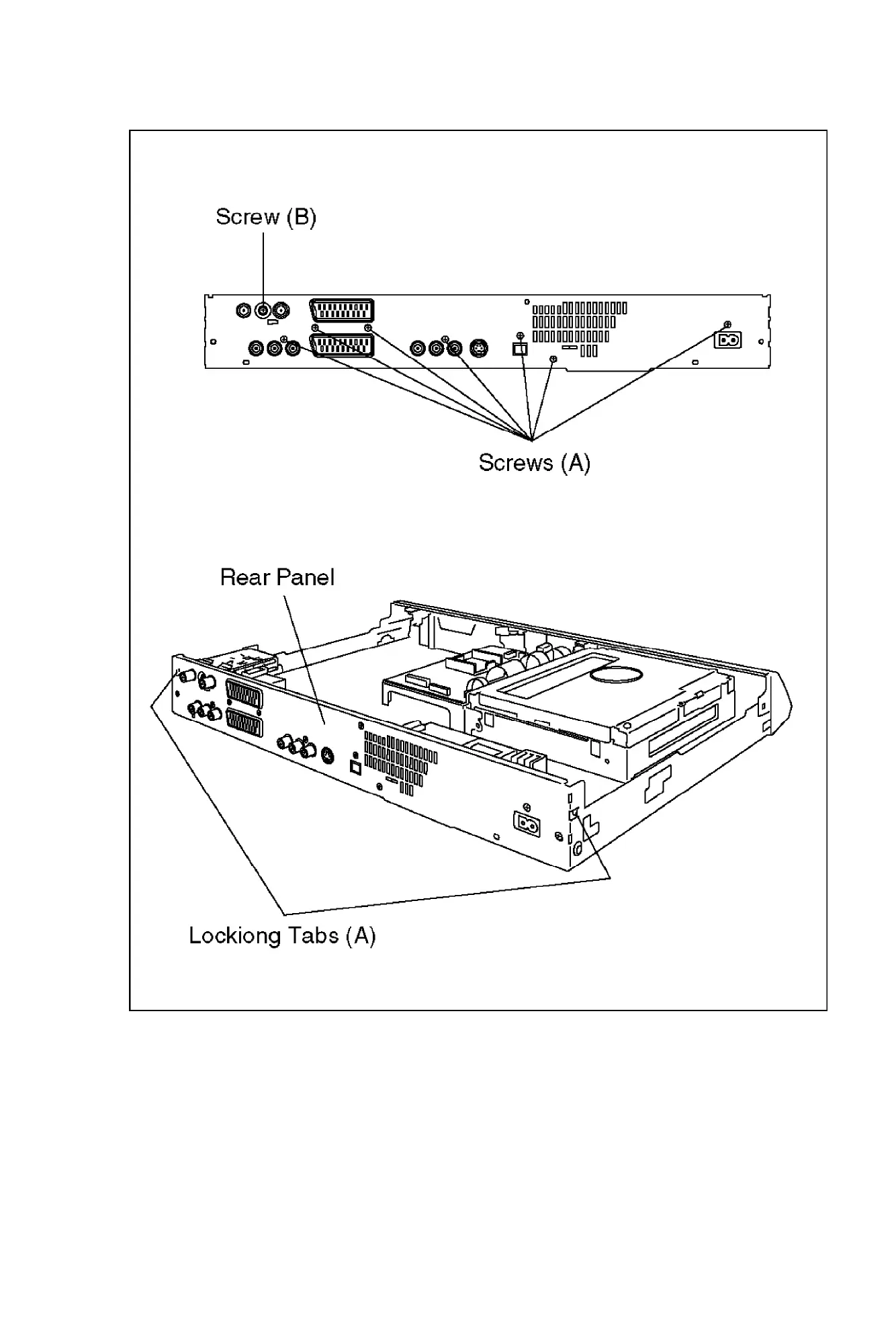 Screw (B)

Screws (A)

Rear Panel

Lockiong Tabs (A)