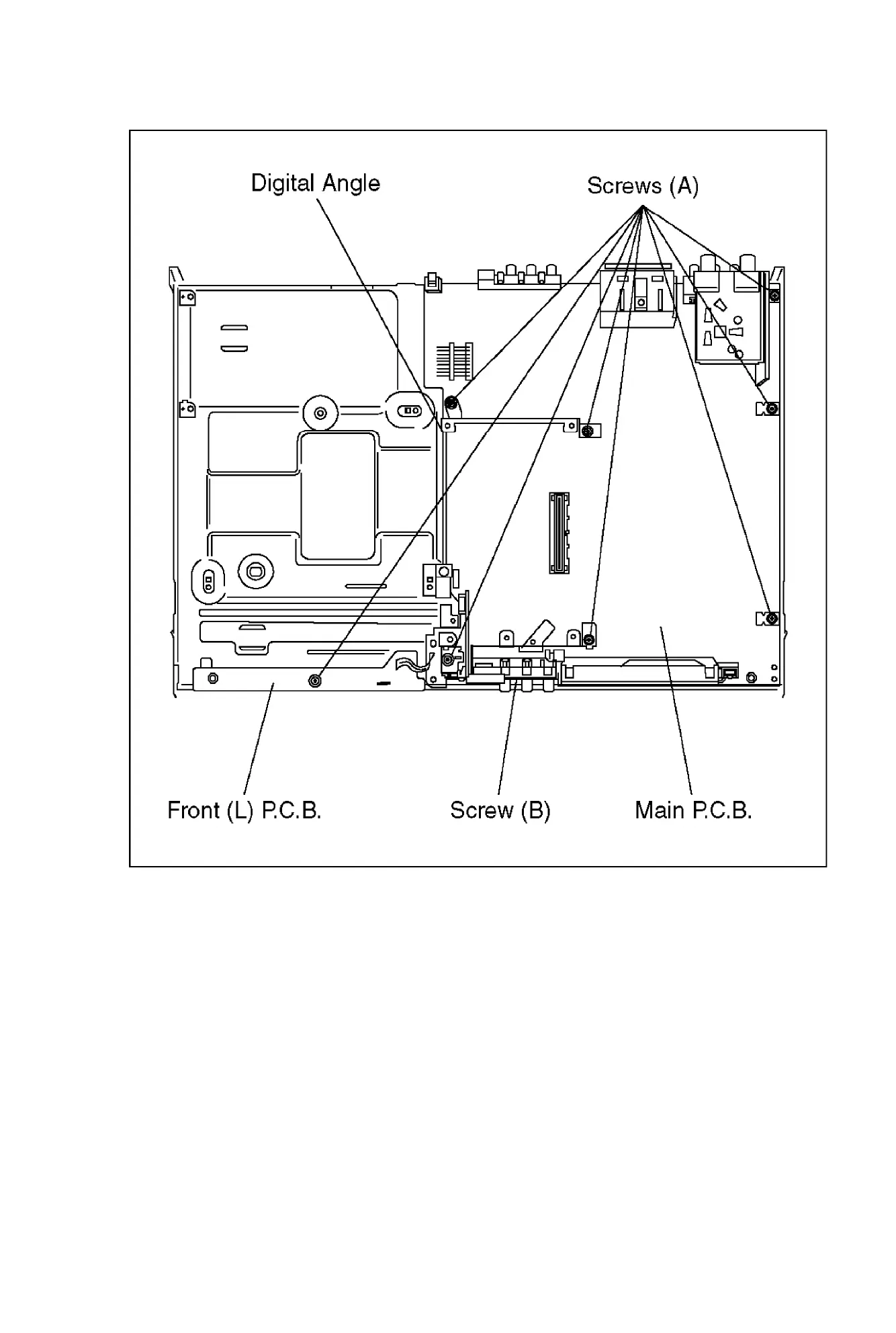 Digital Angle

Screws (A)

Front (L) P.C.B.

Screw (B)

Main P.C.B.