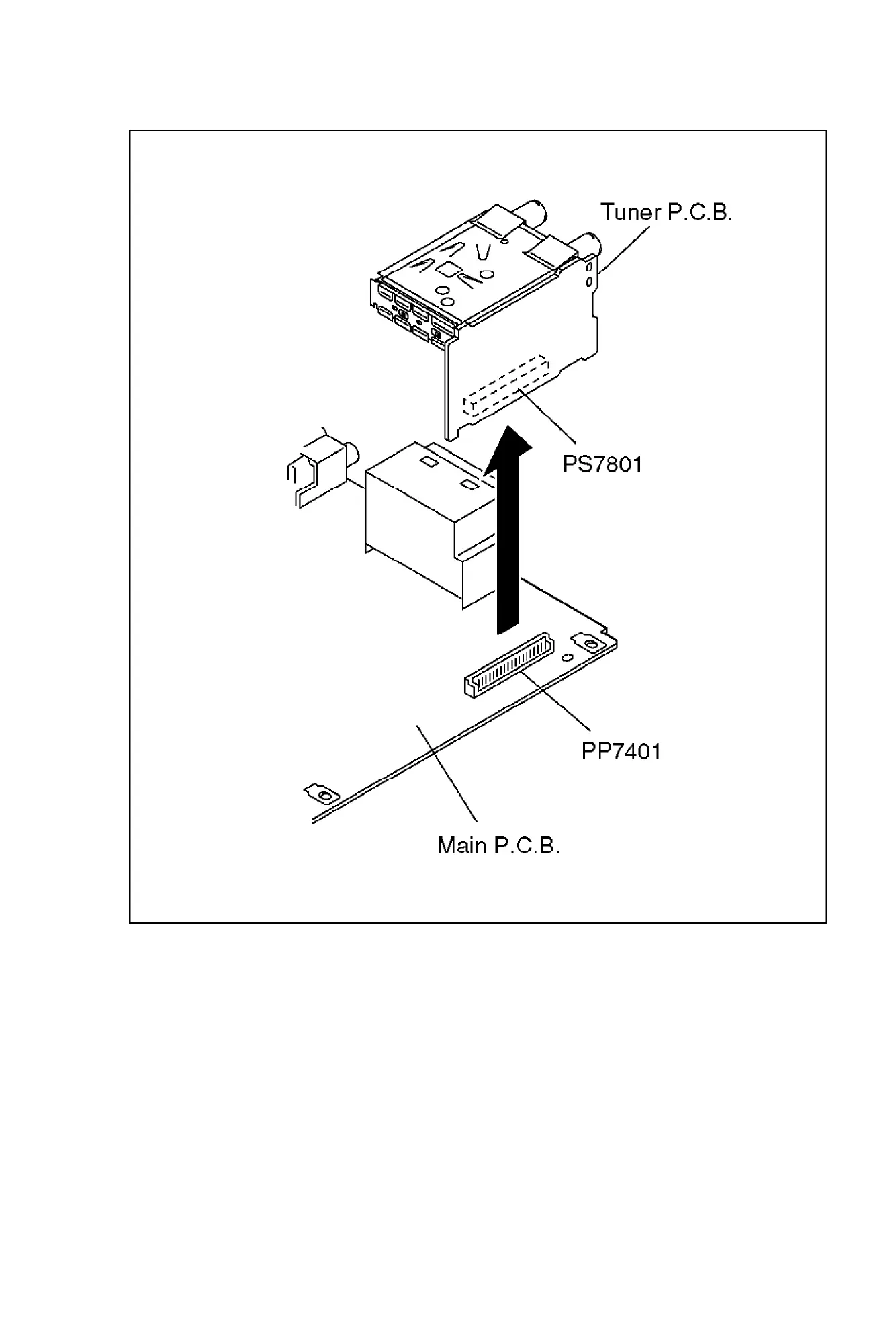 Tuner P.C.B.

PS7801

PP7401

Main P.C.B.