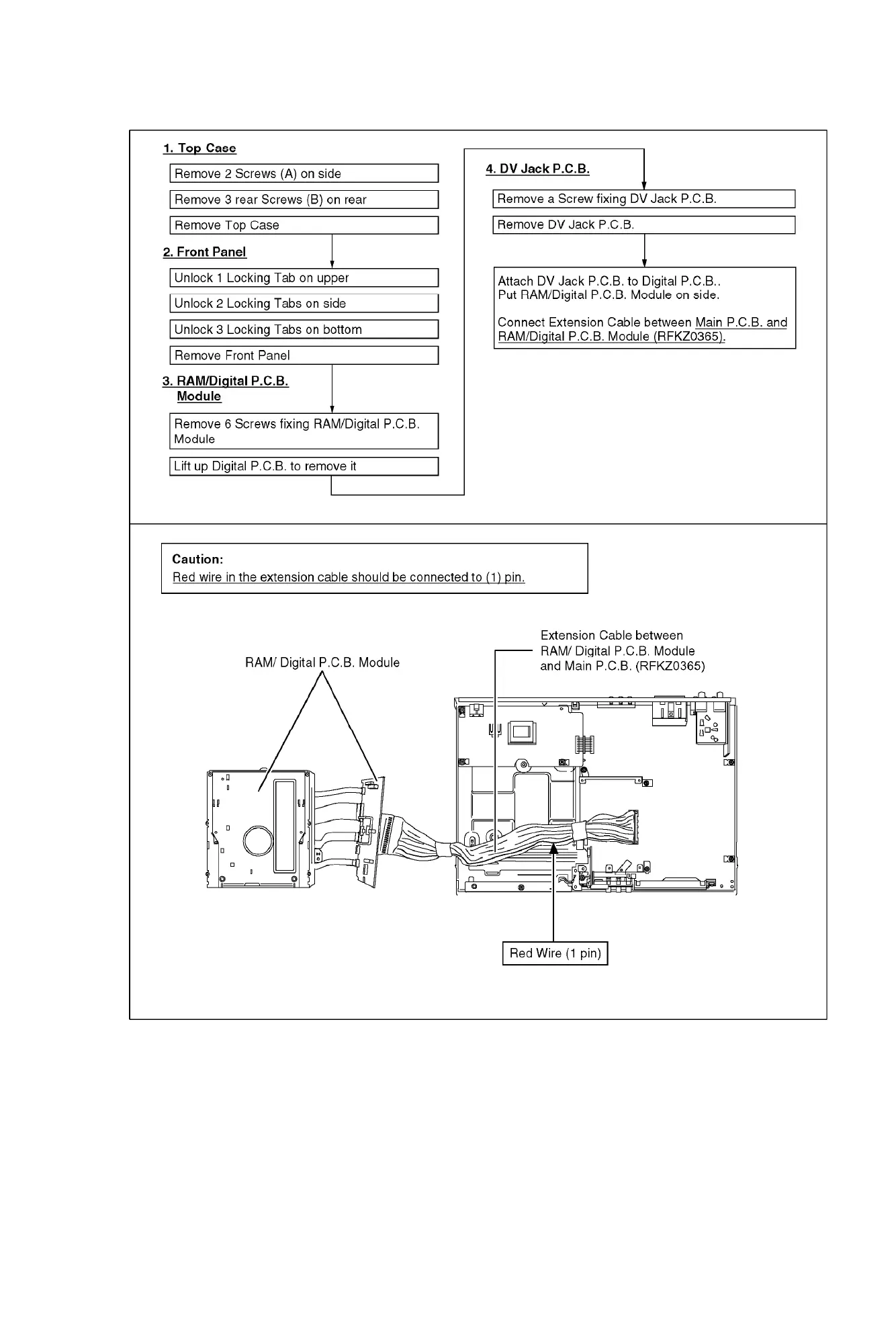 1. Top Case

Remove 2 Screws (A) on side

Remove 3 rear Screws (B) on rear

Remove Top Case

2. Front Panel

Unlock 1 Locking Tab on upper

Unlock 2 Locking Tabs on side

Unlock 3 Locking Tabs on bottom

Remove Front Panel

3. RAM/Digital P.C.B. Module

Remove 6 Screws fixing RAM/Digital P.C.B. Module

Lift up Digital P.C.B. to remove it

4. DV Jack P.C.B.

Remove a Screw fixing DV Jack P.C.B.

Remove DV Jack P.C.B.

Attach DV Jack P.C.B. to Digital P.C.B..
Put RAM/Digital P.C.B. Module on side.

Connect Extension Cable between Main P.C.B. and RAM/Digital P.C.B. Module (RFKZ0365).

Caution:
Red wire in the extension cable should be connected to (1) pin.

RAM/ Digital P.C.B. Module

Extension Cable between RAM/ Digital P.C.B. Module and Main P.C.B. (RFKZ0365)

Red Wire (1 pin)