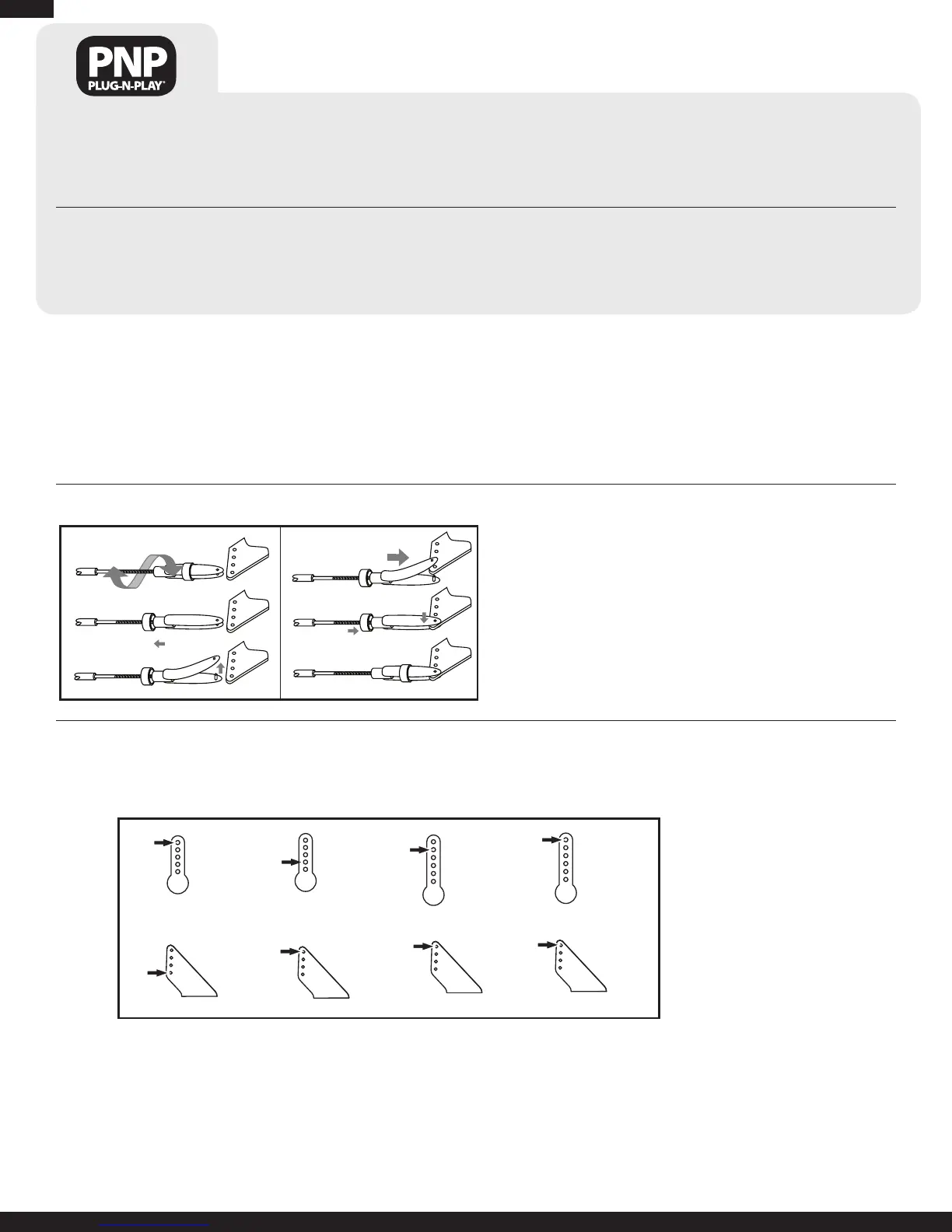 PNP
PLUG-N-PLAY®