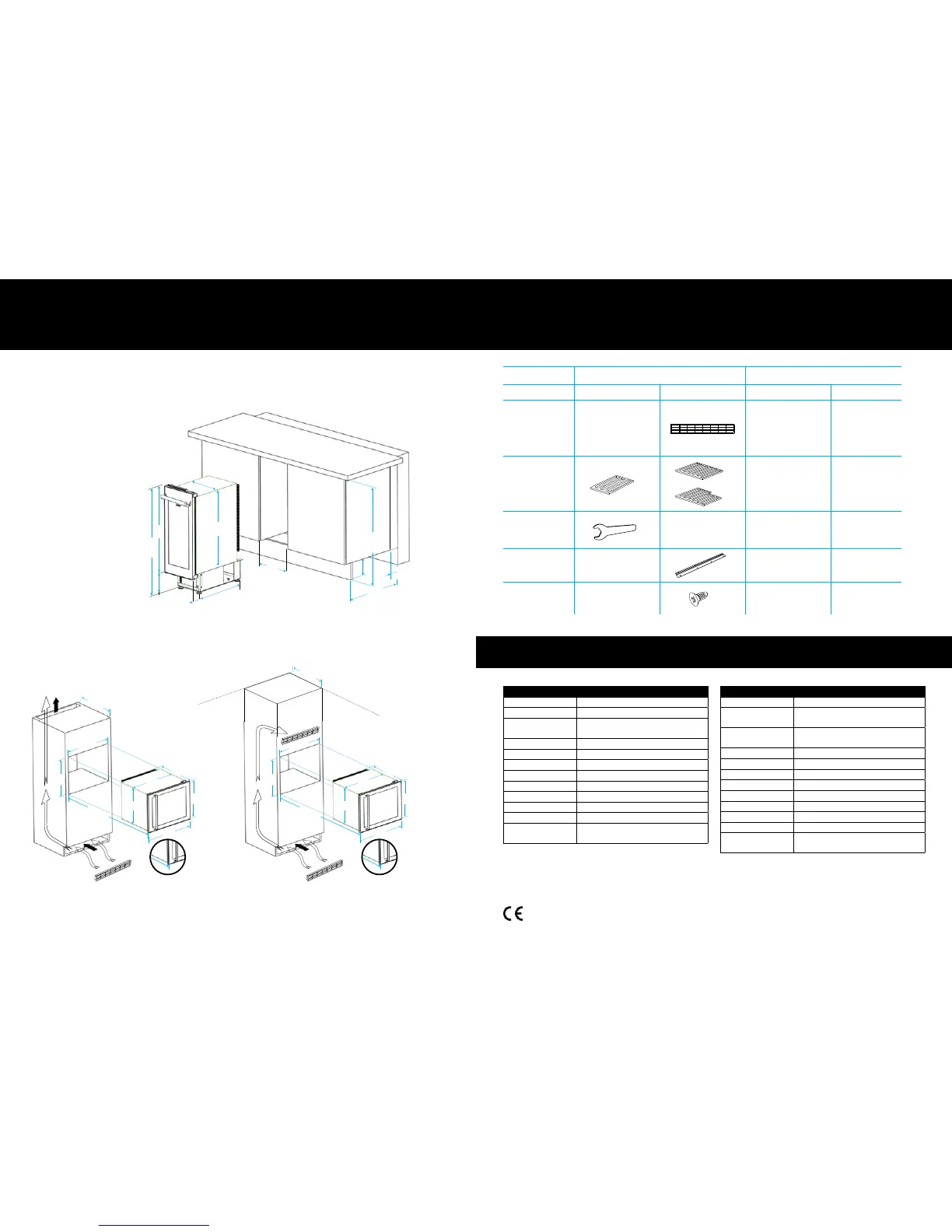 CE