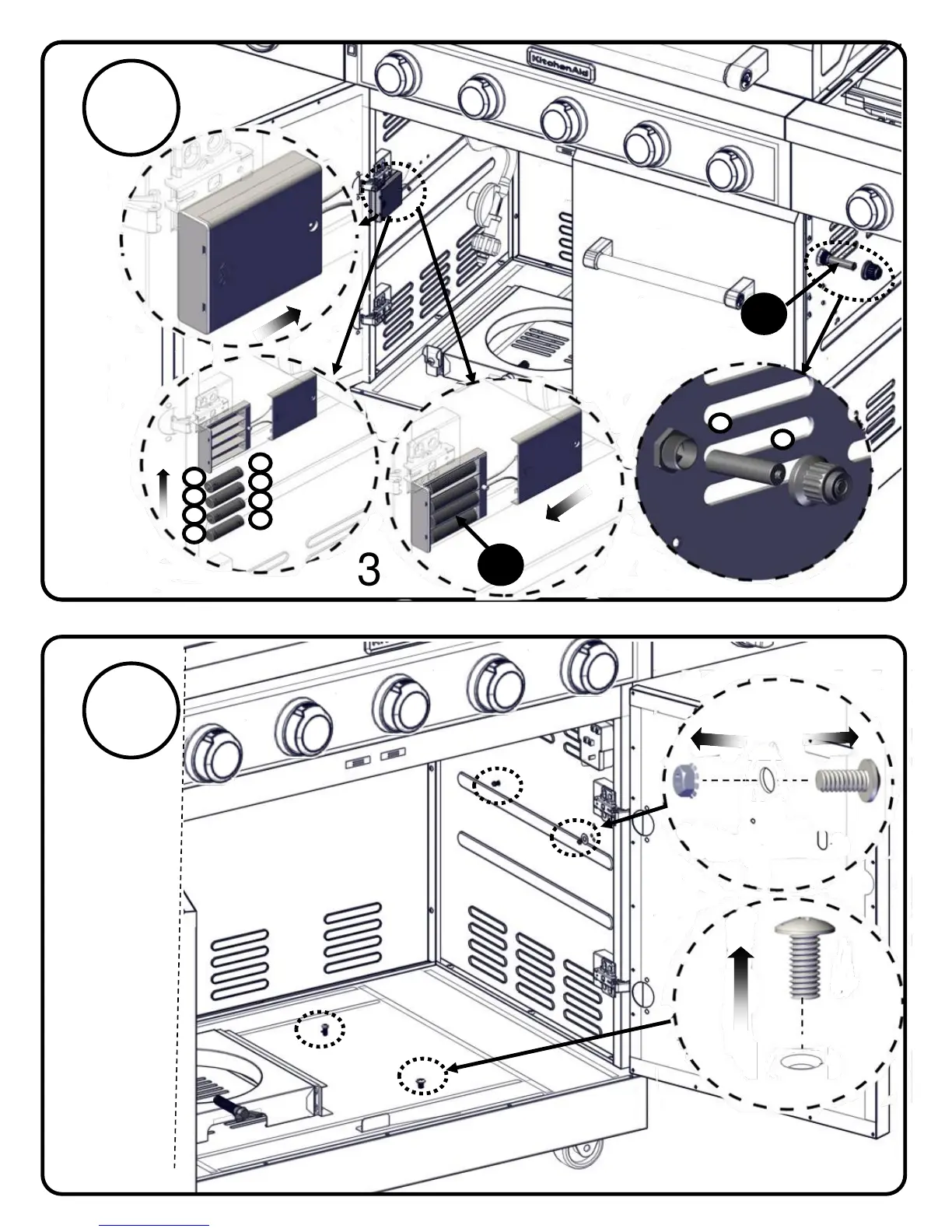 KitchenAid

3