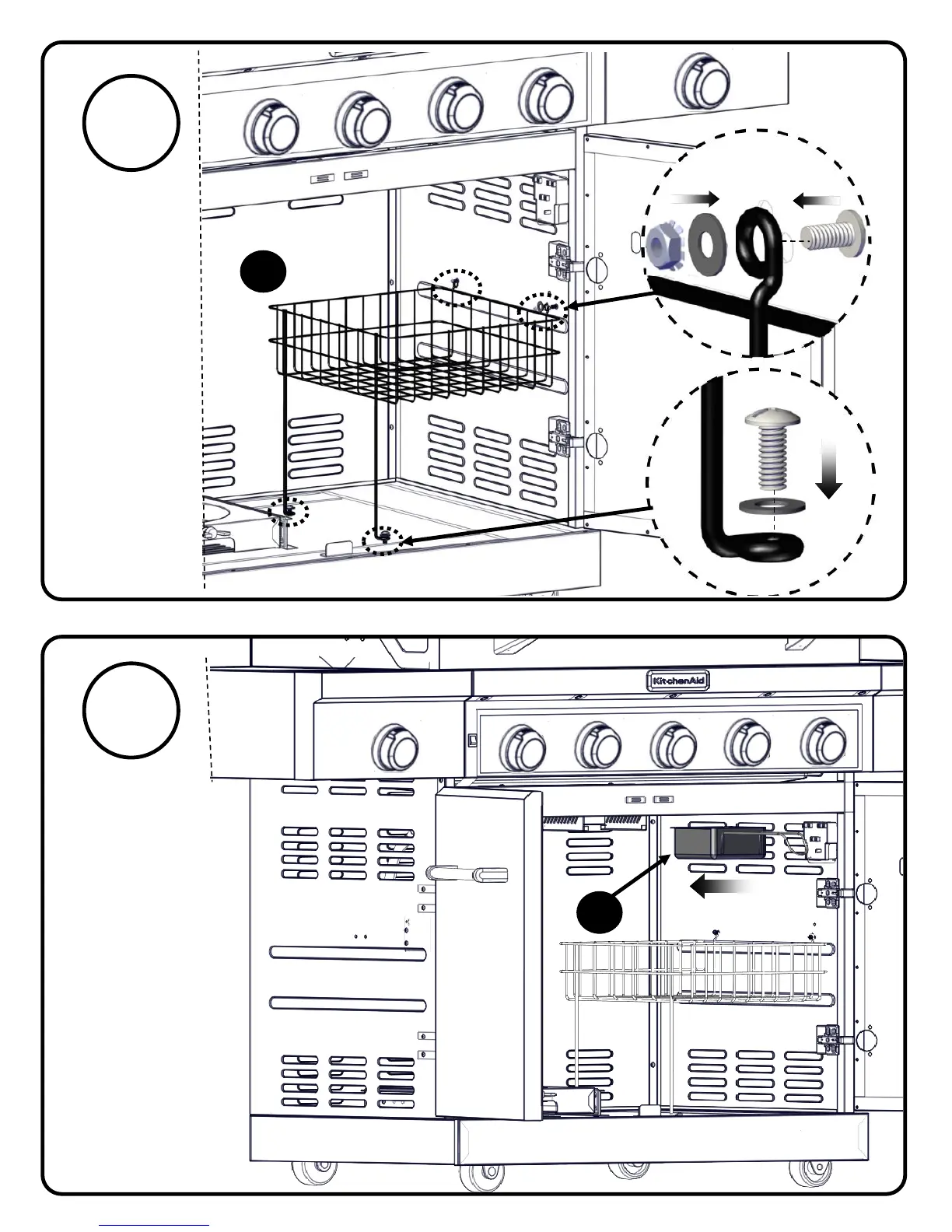 KitchenAid