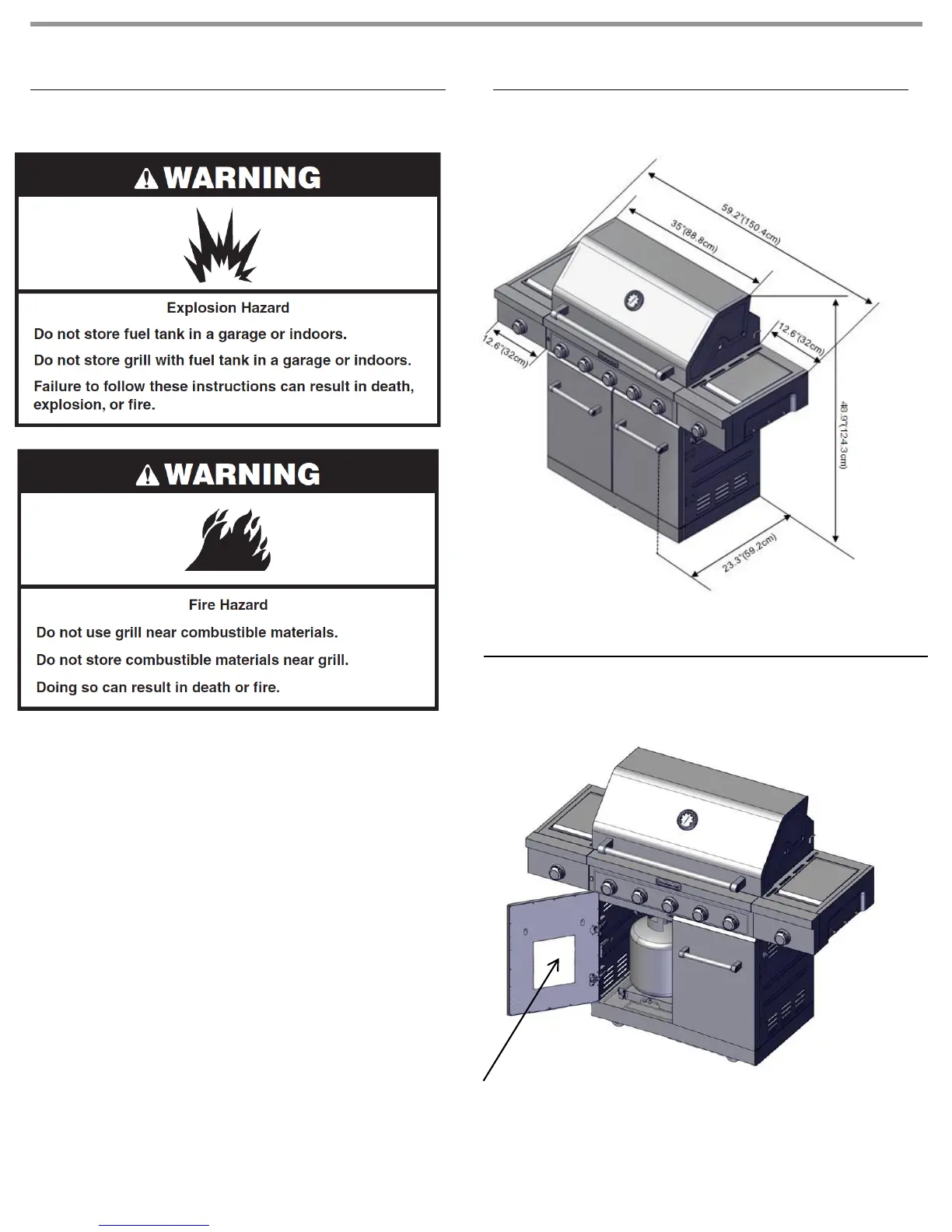 WARNING

Explosion Hazard

Do not store fuel tank in a garage or indoors.

Do not store grill with fuel tank in a garage or indoors.

Failure to follow these instructions can result in death, explosion, or fire.

WARNING

Fire Hazard

Do not use grill near combustible materials.

Do not store combustible materials near grill.

Doing so can result in death or fire.

59.2"(150.4cm)

35"(88.8cm)

12.6"(32cm)

12.6"(32cm)

48.9"(124.3cm)

23.3"(59.2cm)