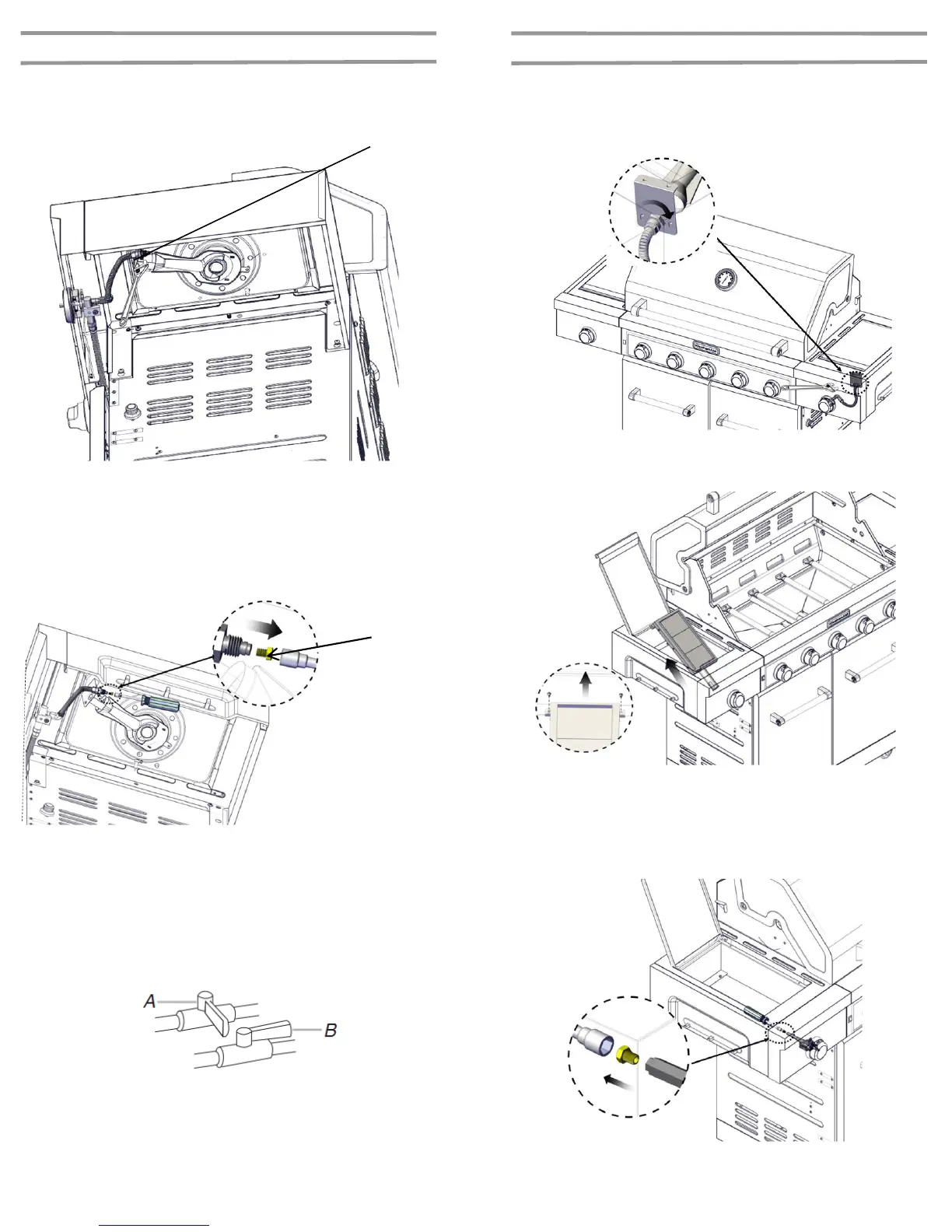 A

B