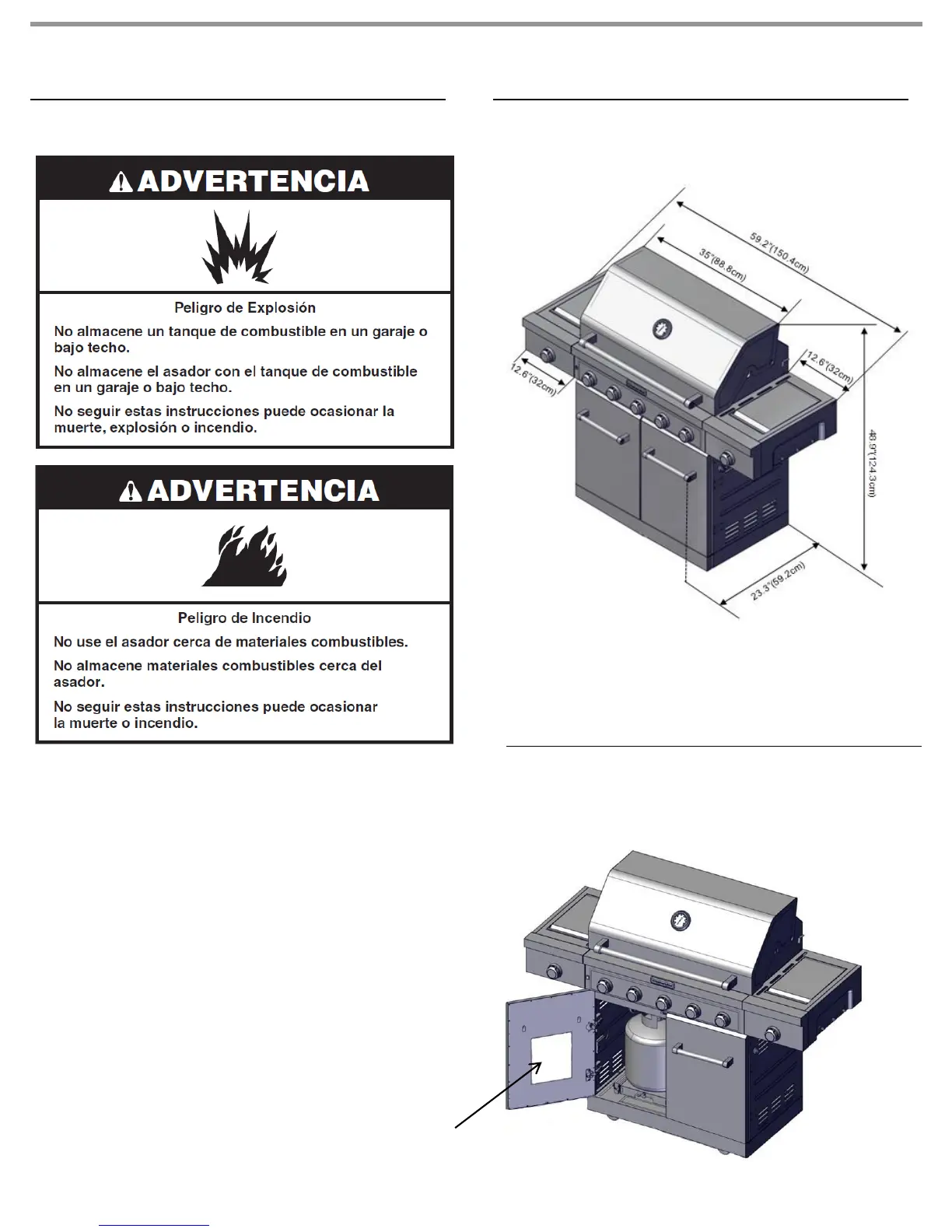 ADVERTENCIA

Peligro de Explosión

No almacene un tanque de combustible en un garaje o bajo techo.

No almacene el asador con el tanque de combustible en un garaje o bajo techo.

No seguir estas instrucciones puede ocasionar la muerte, explosión o incendio.

ADVERTENCIA

Peligro de Incendio

No use el asador cerca de materiales combustibles.

No almacene materiales combustibles cerca del asador.

No seguir estas instrucciones puede ocasionar la muerte o incendio.

59.2"(150.4cm)

35"(88.8cm)

12.6"(32cm)

12.6"(32cm)

48.9"(124.3cm)

23.3"(59.2cm)