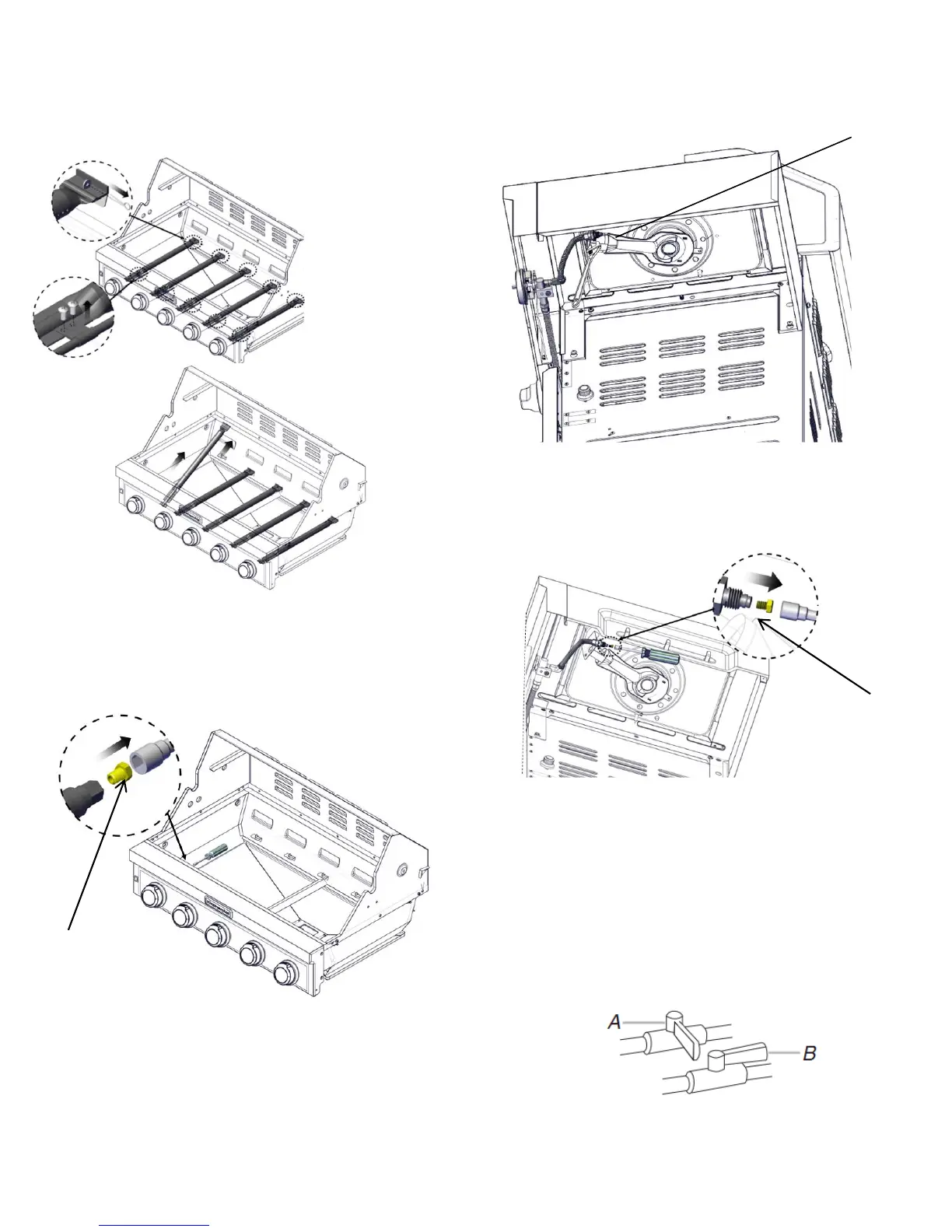 A

B