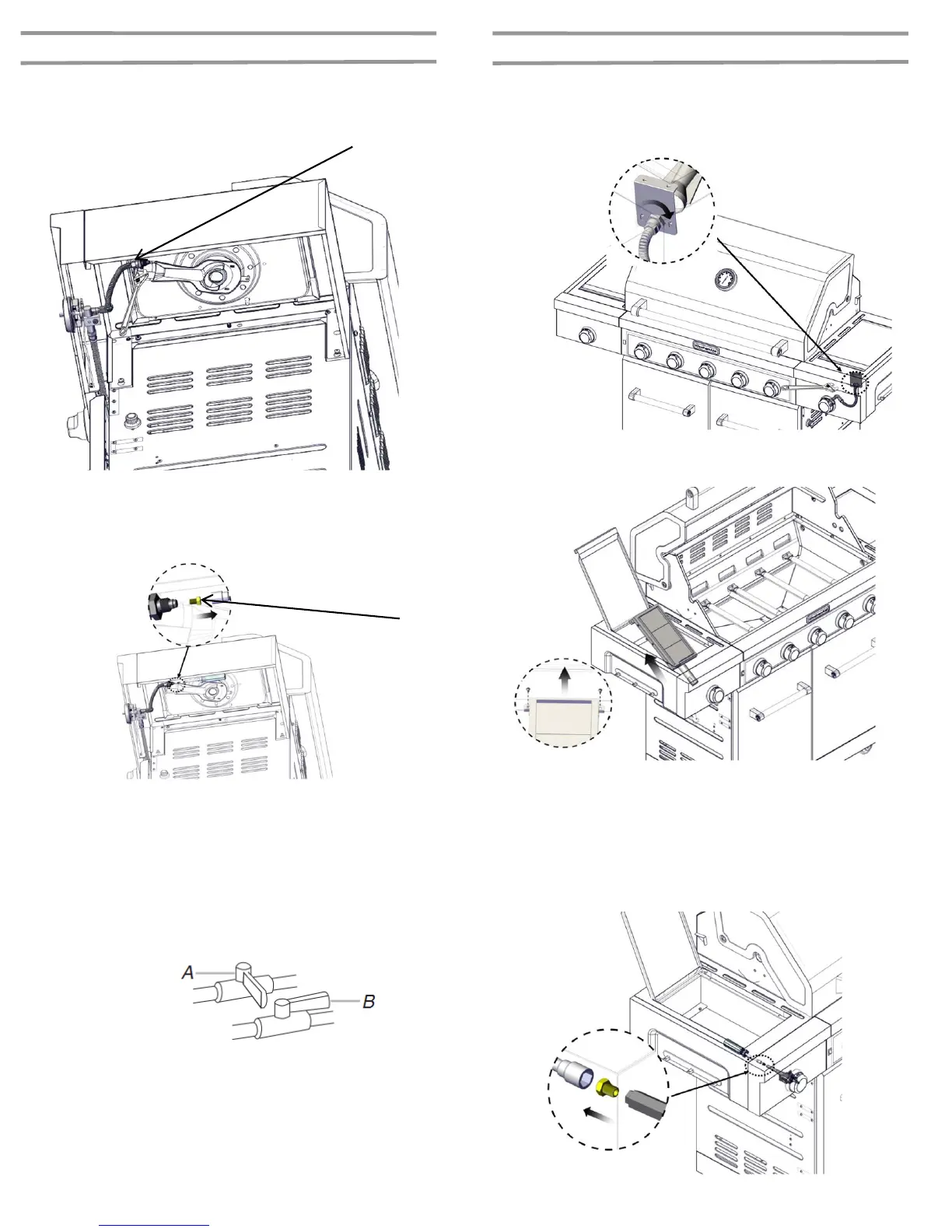 A

B