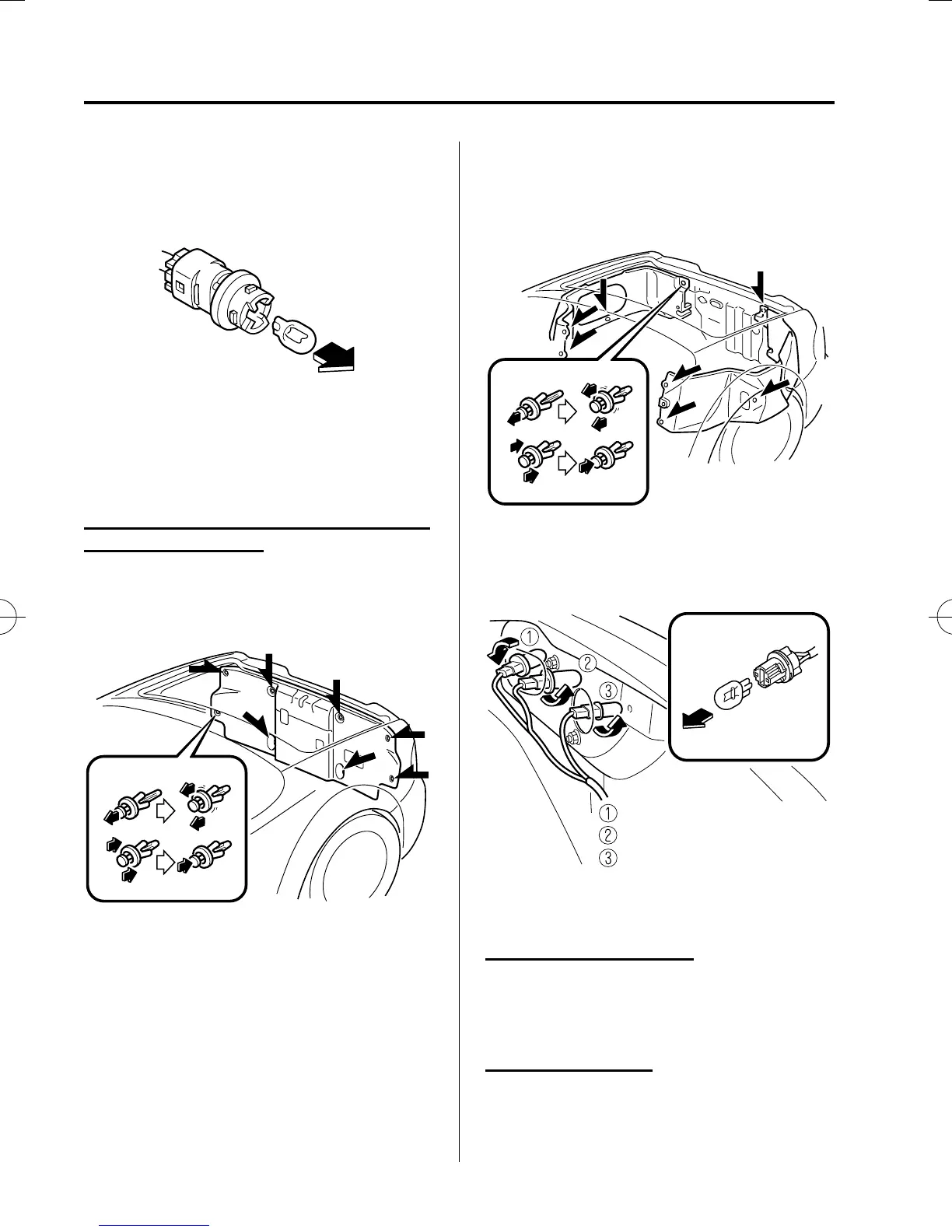 ①
②
③
①
②
③