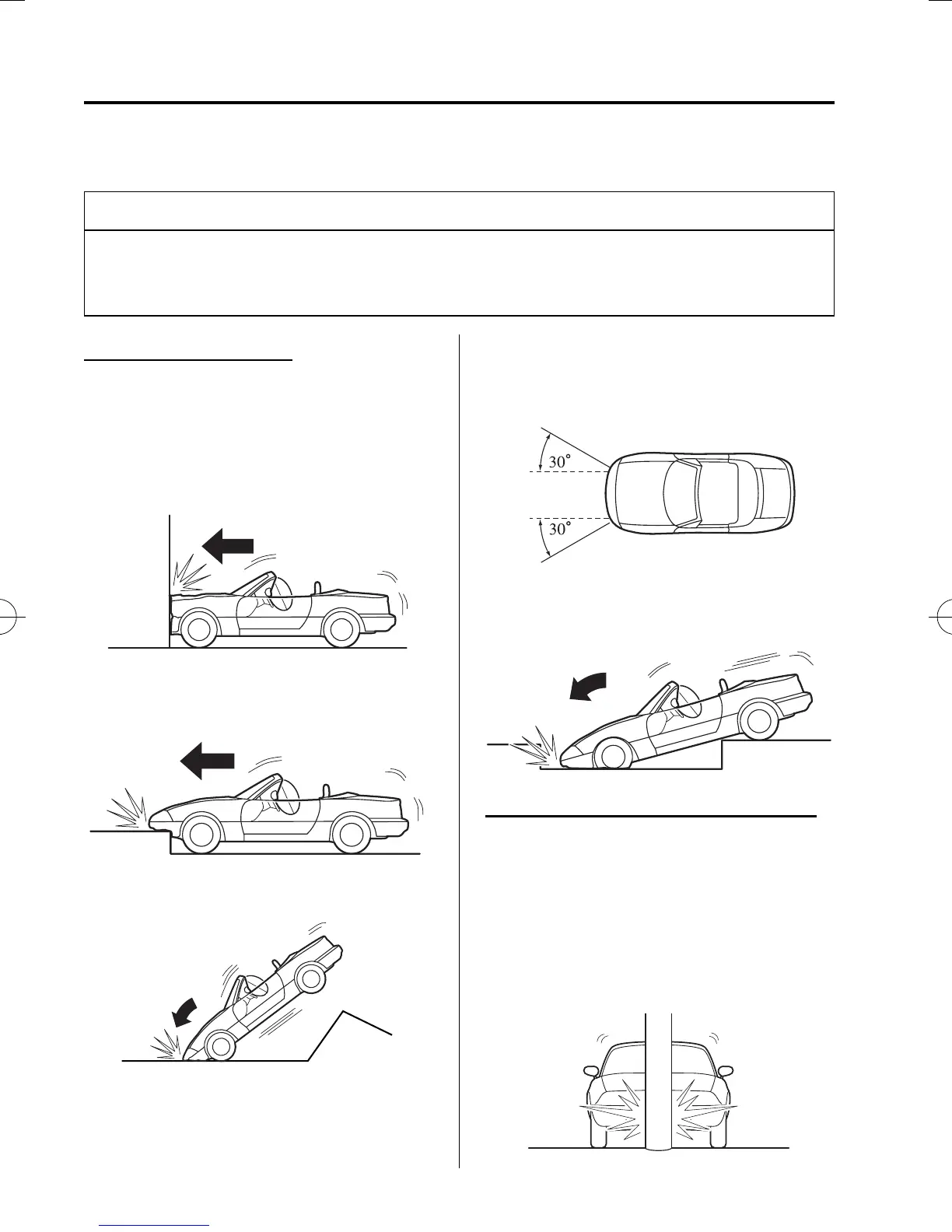 30°

30°