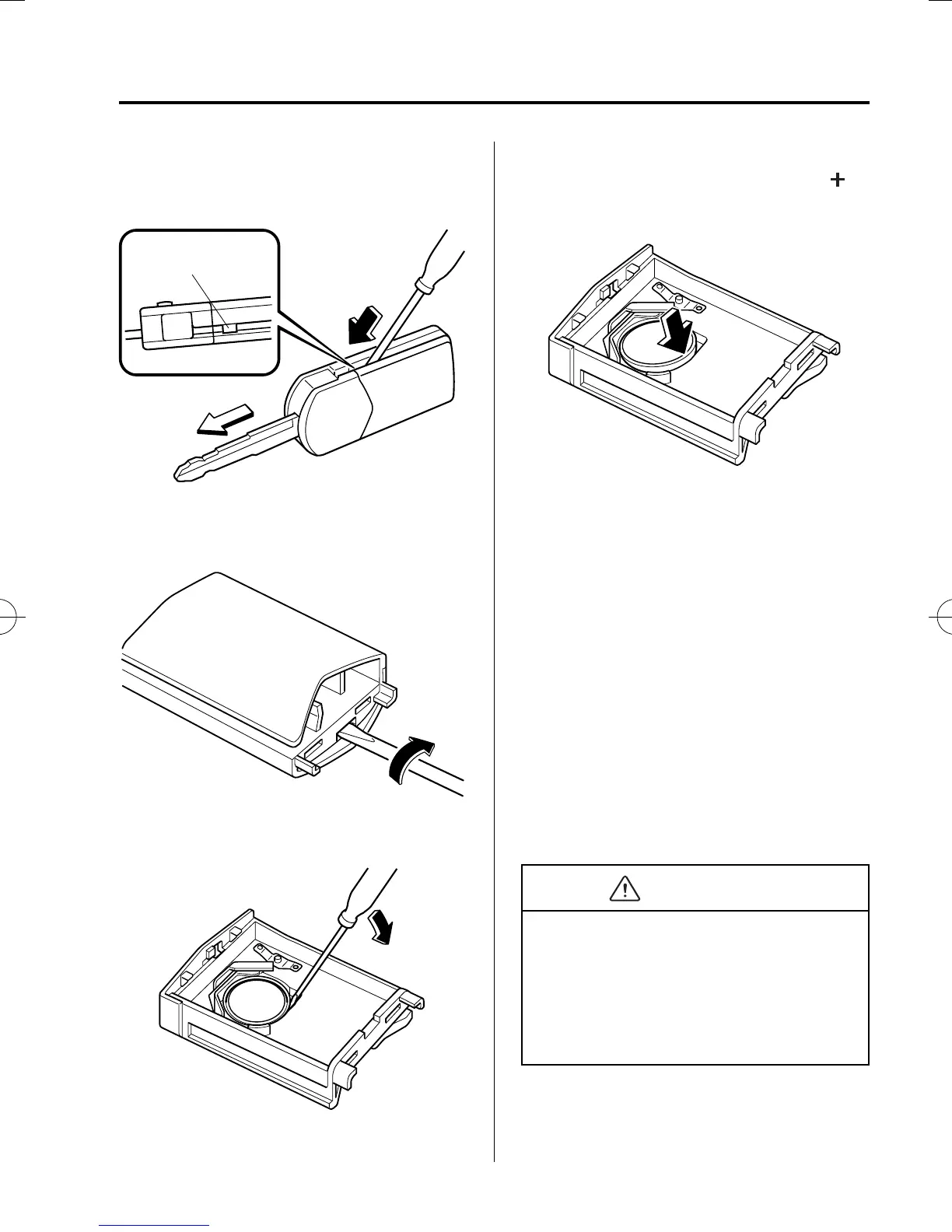 +