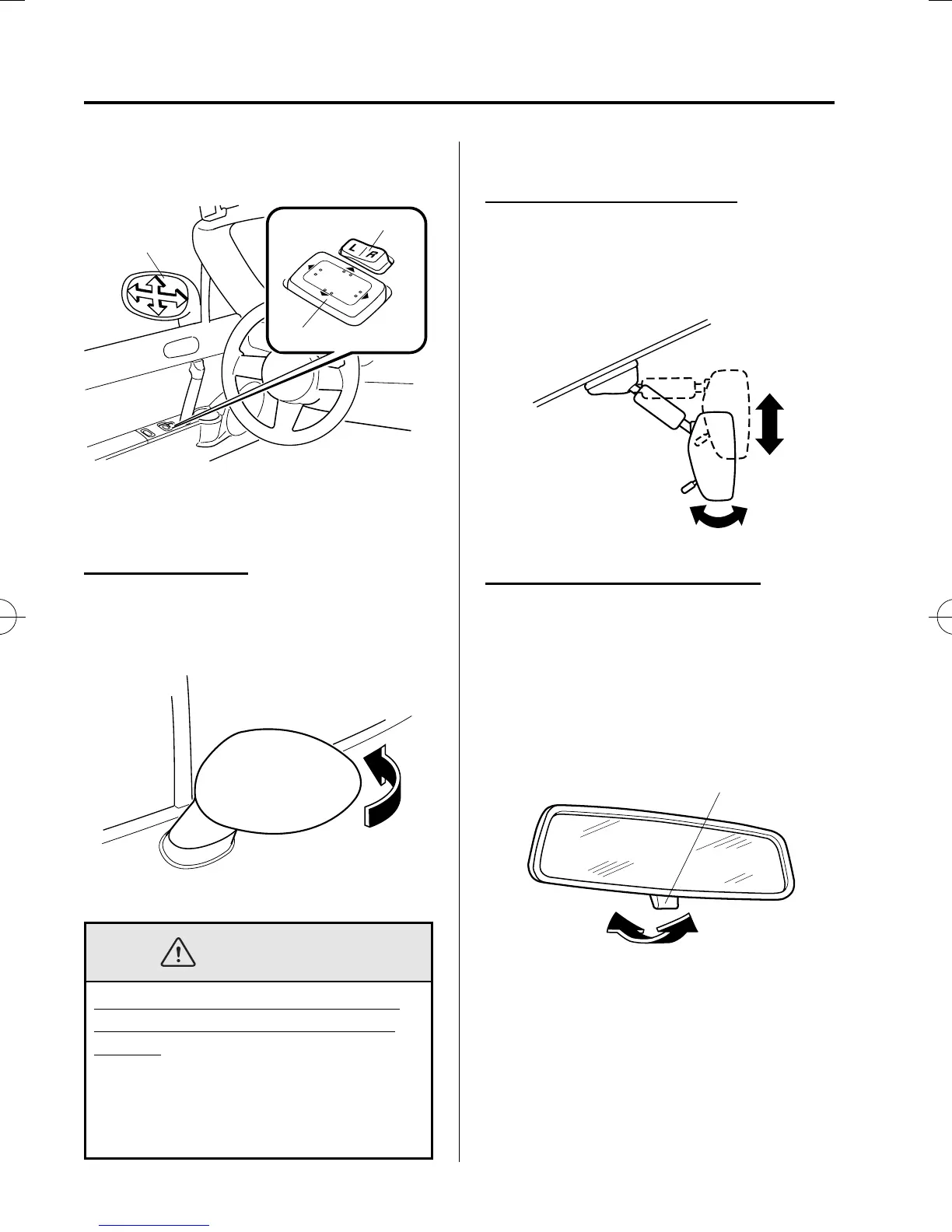 L R