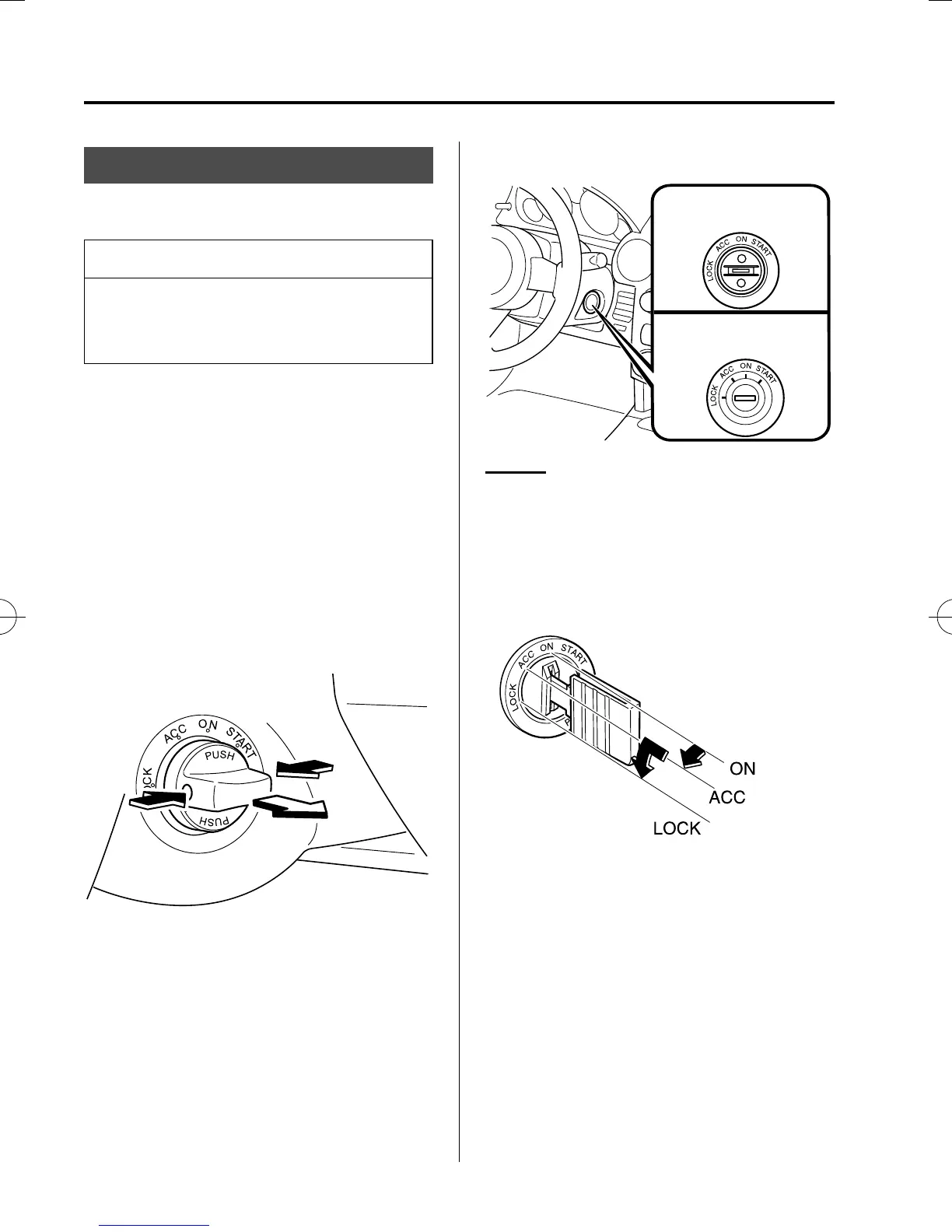 LOCK ACC ON START

LOCK ACC ON START

LOCK ACC ON START
PUSH
PUSH

LOCK ACC ON START

ON
ACC
LOCK