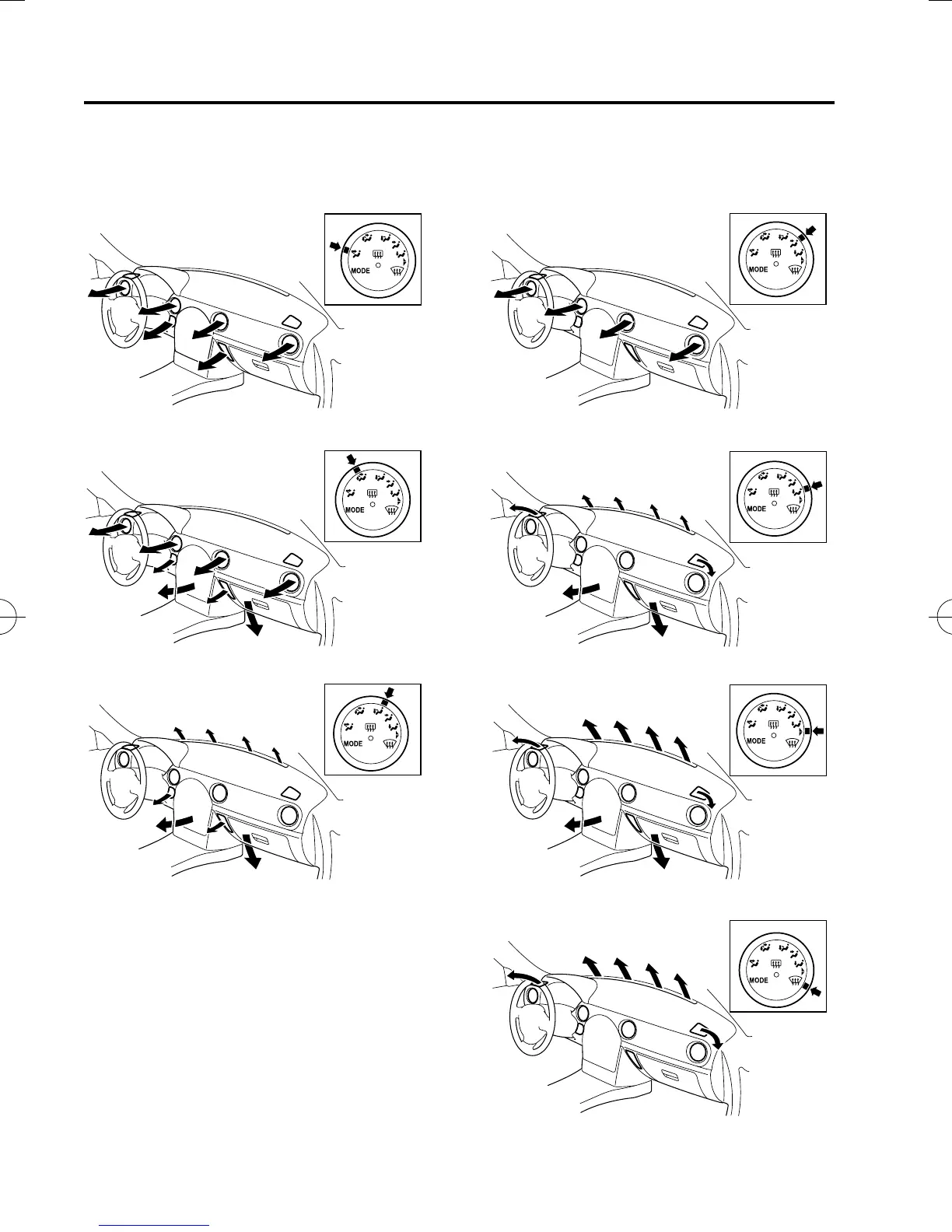 MODE

MODE

MODE

MODE

MODE

MODE

MODE