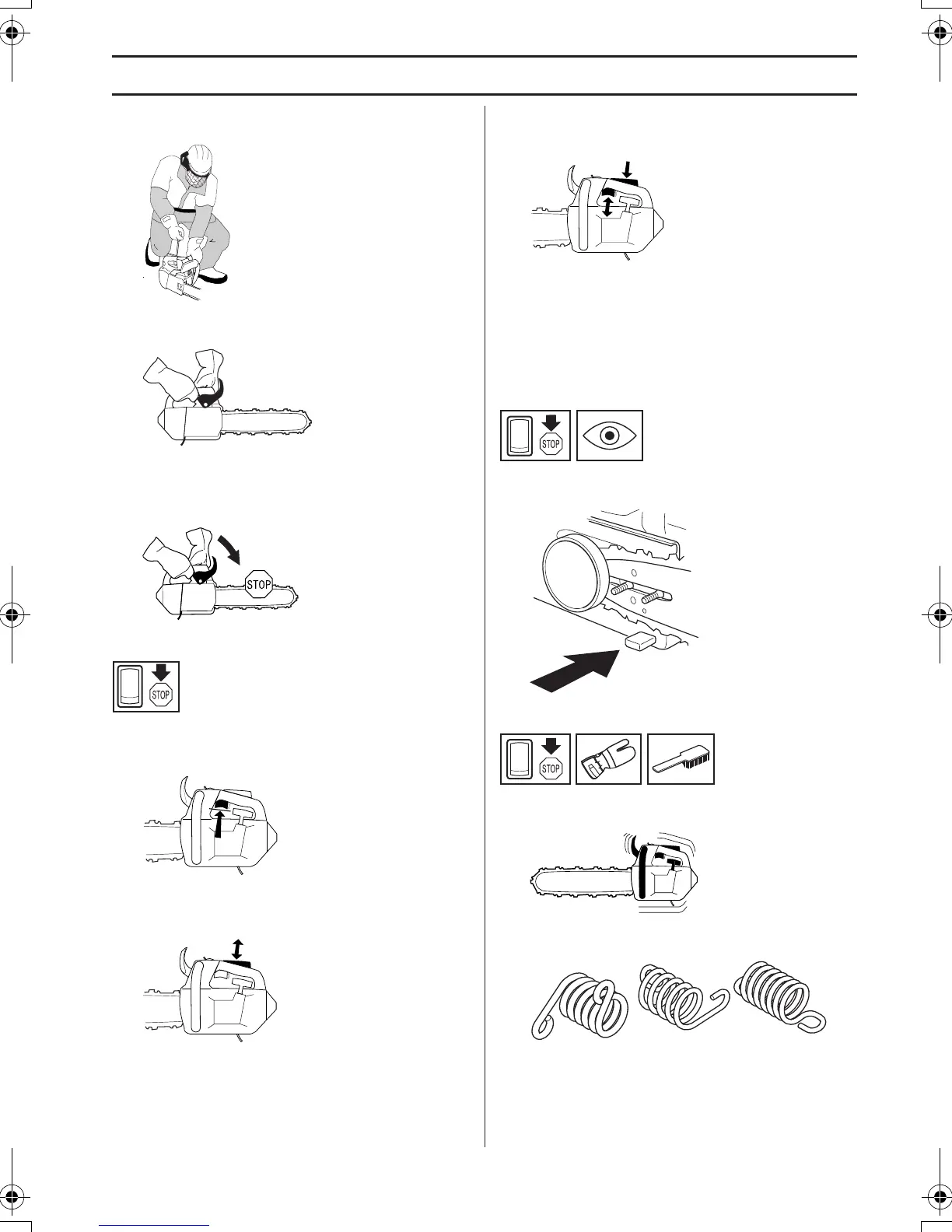 STOP

STOP

STOP

STOP