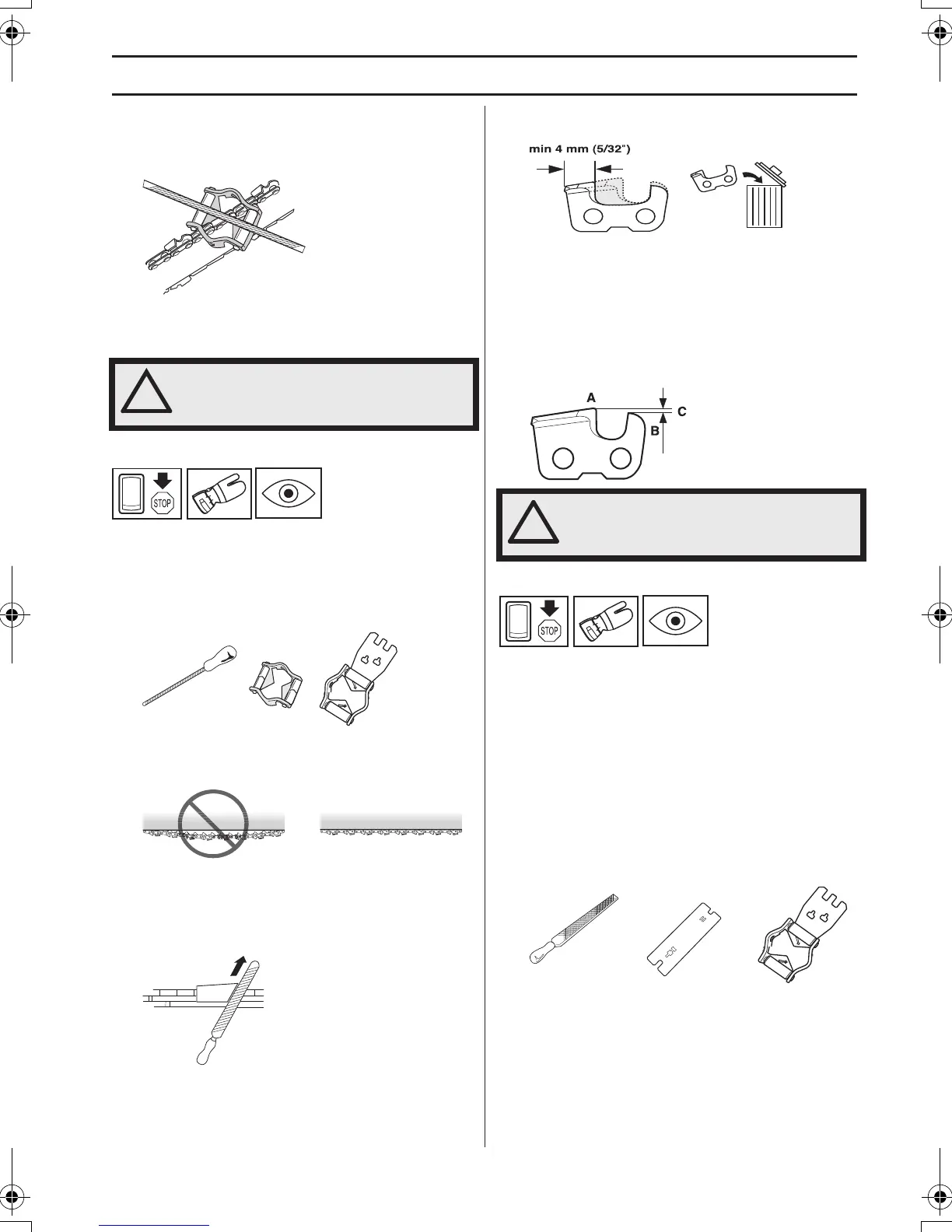 min 4 mm (5/32")

A

C

B

STOP

STOP