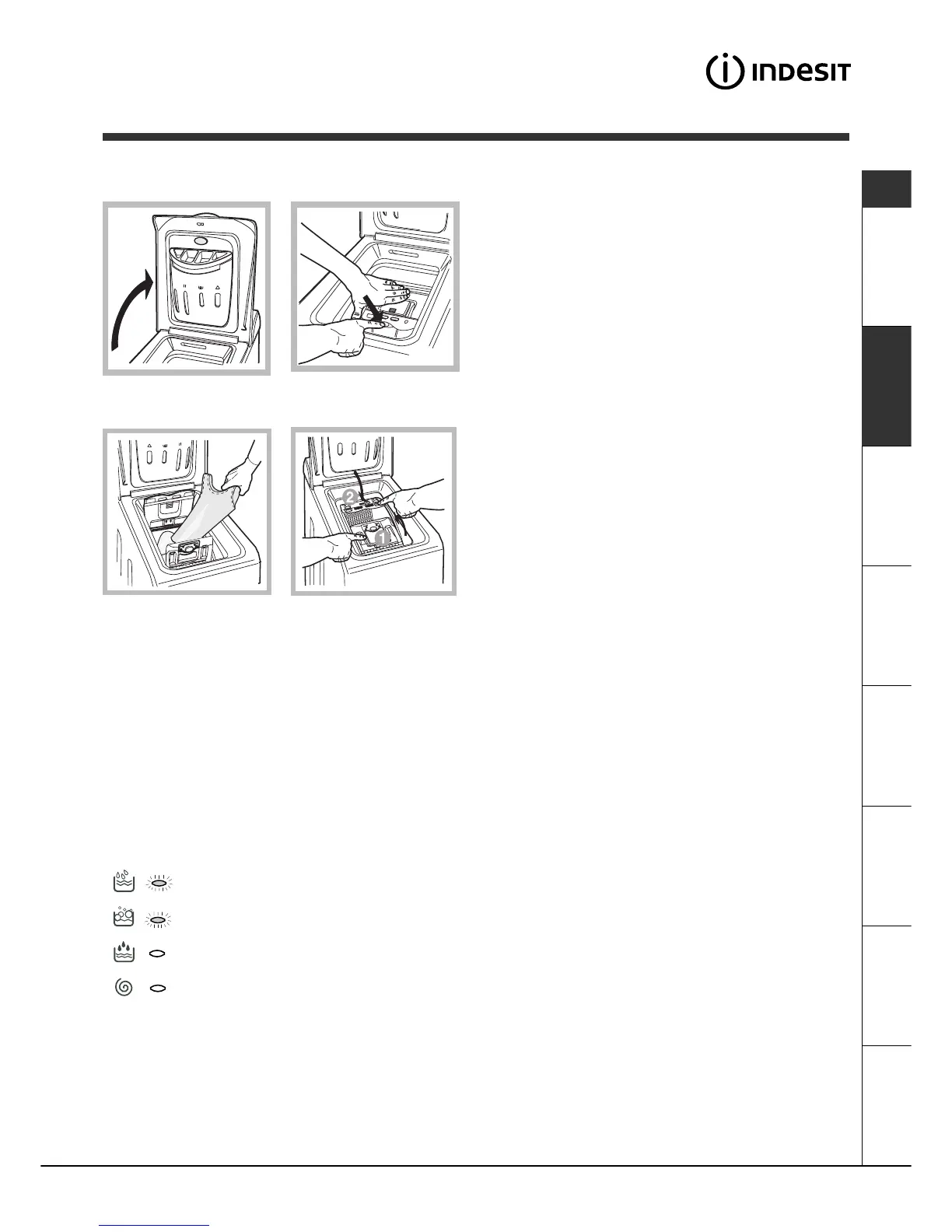 INDESIT

2

1