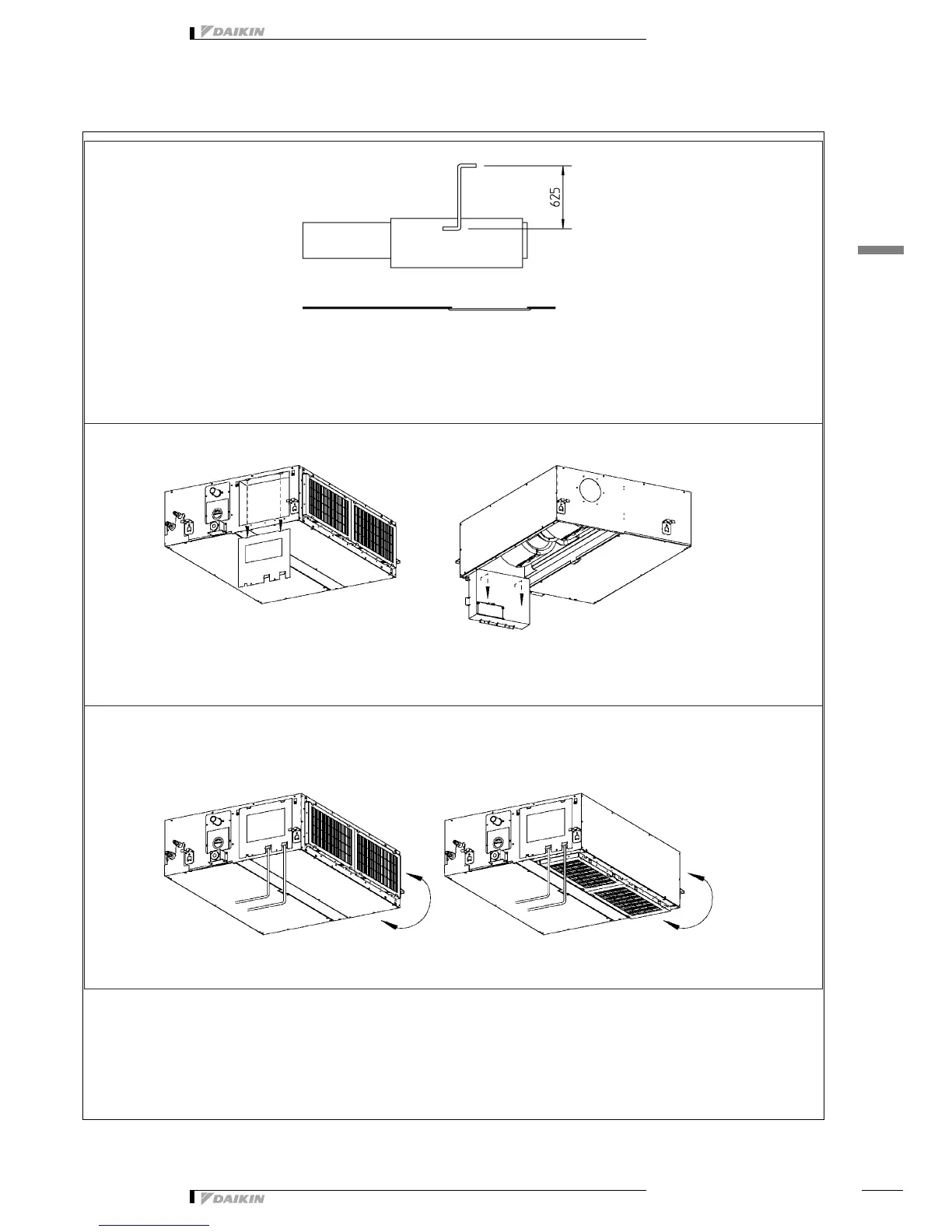 DAIKIN

625

DAIKIN