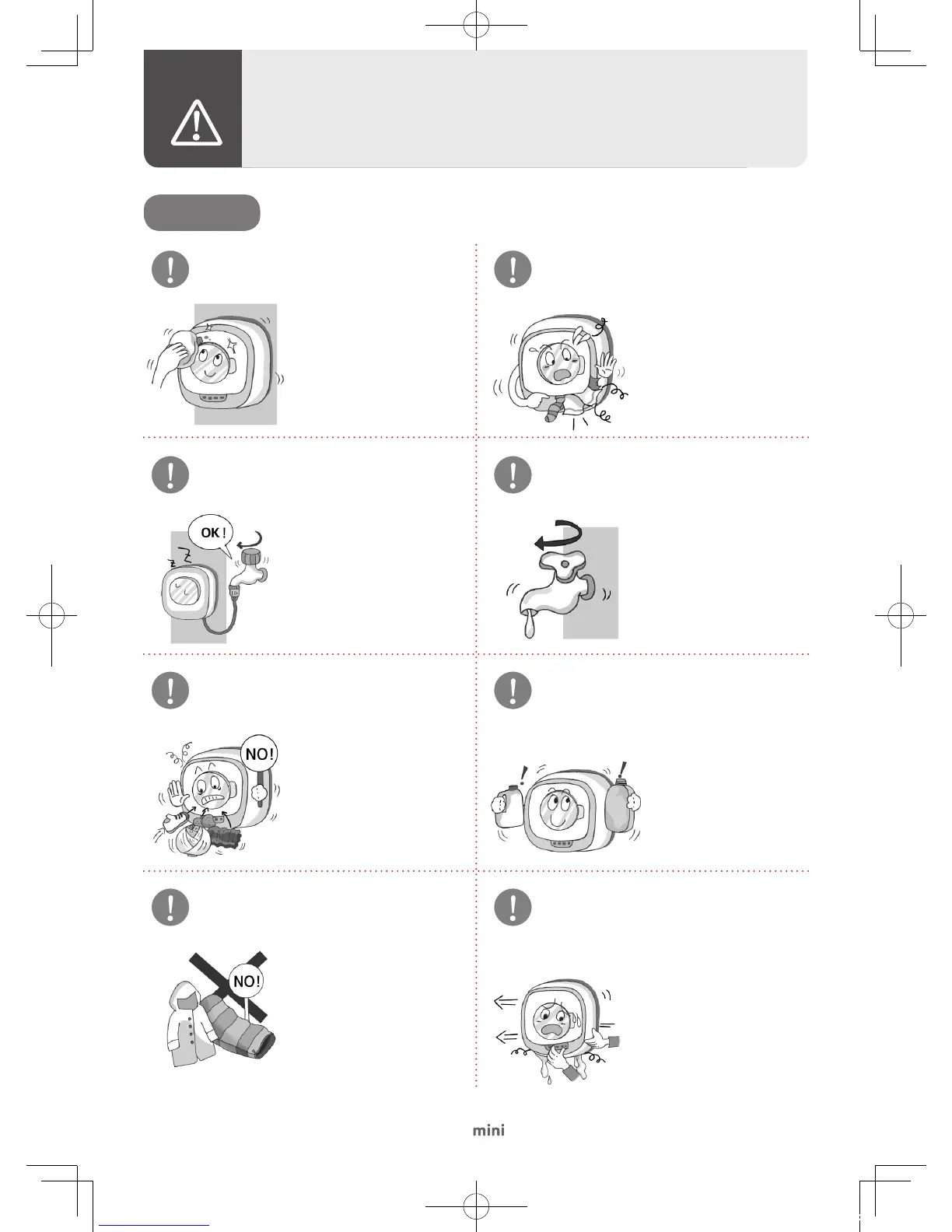 OK !

NO!

NO!

mini